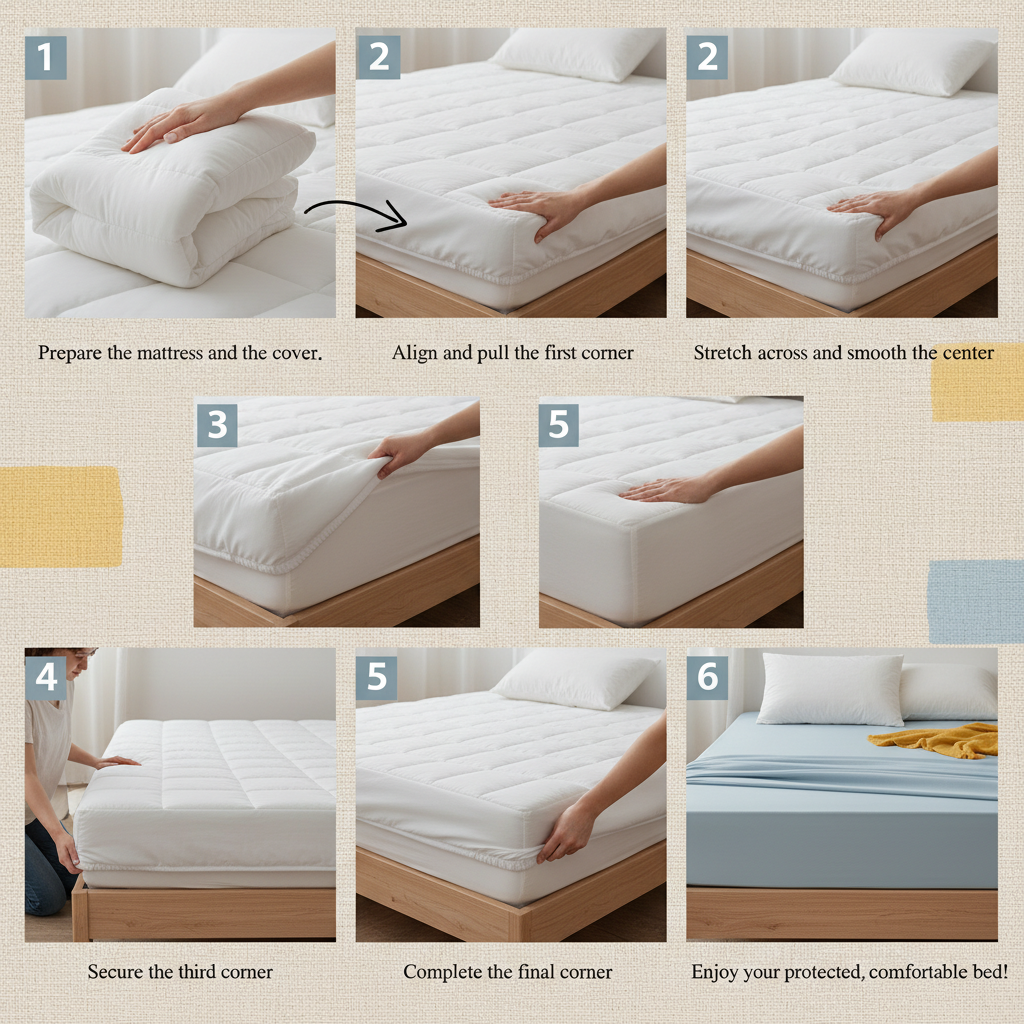 1

2

2

Prepare the mattress and the cover.

Align and pull the first corner

Stretch across and smooth the center

3

5

4

5

6

Secure the third corner

Complete the final corner

Enjoy your protected, comfortable bed!