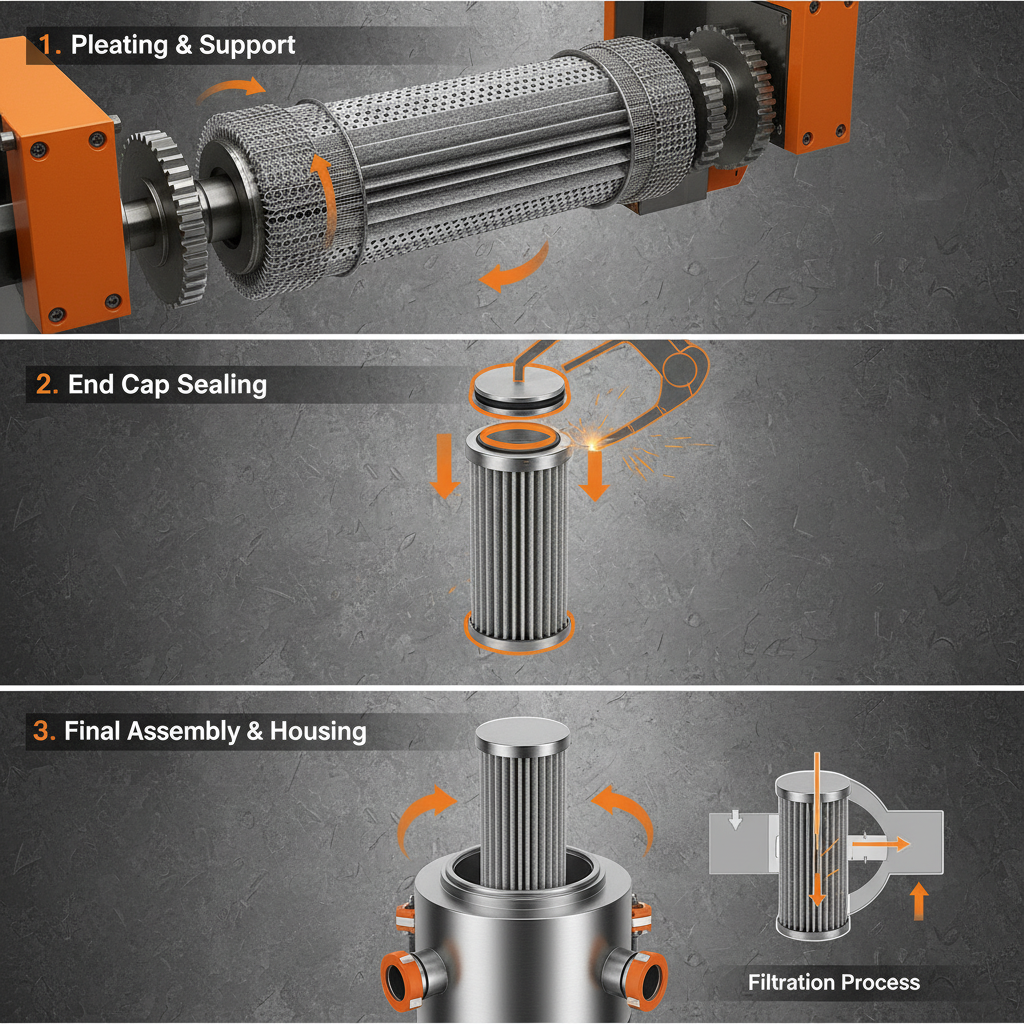 1. Pleating & Support

2. End Cap Sealing

3. Final Assembly & Housing

Filtration Process