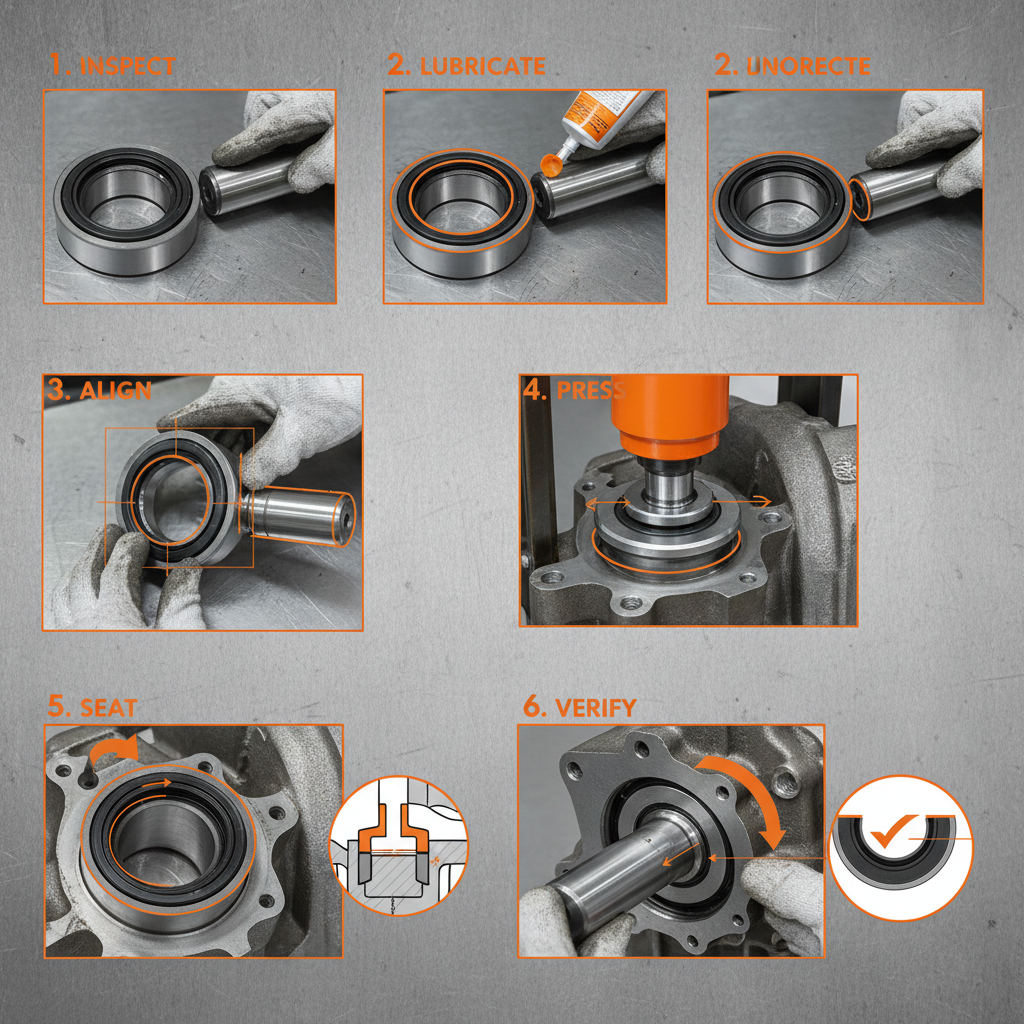 1. INSPECT

2. LUBRICATE

2. UNORECTE

3. ALIGN

4. PRESS

5. SEAT

6. VERIFY