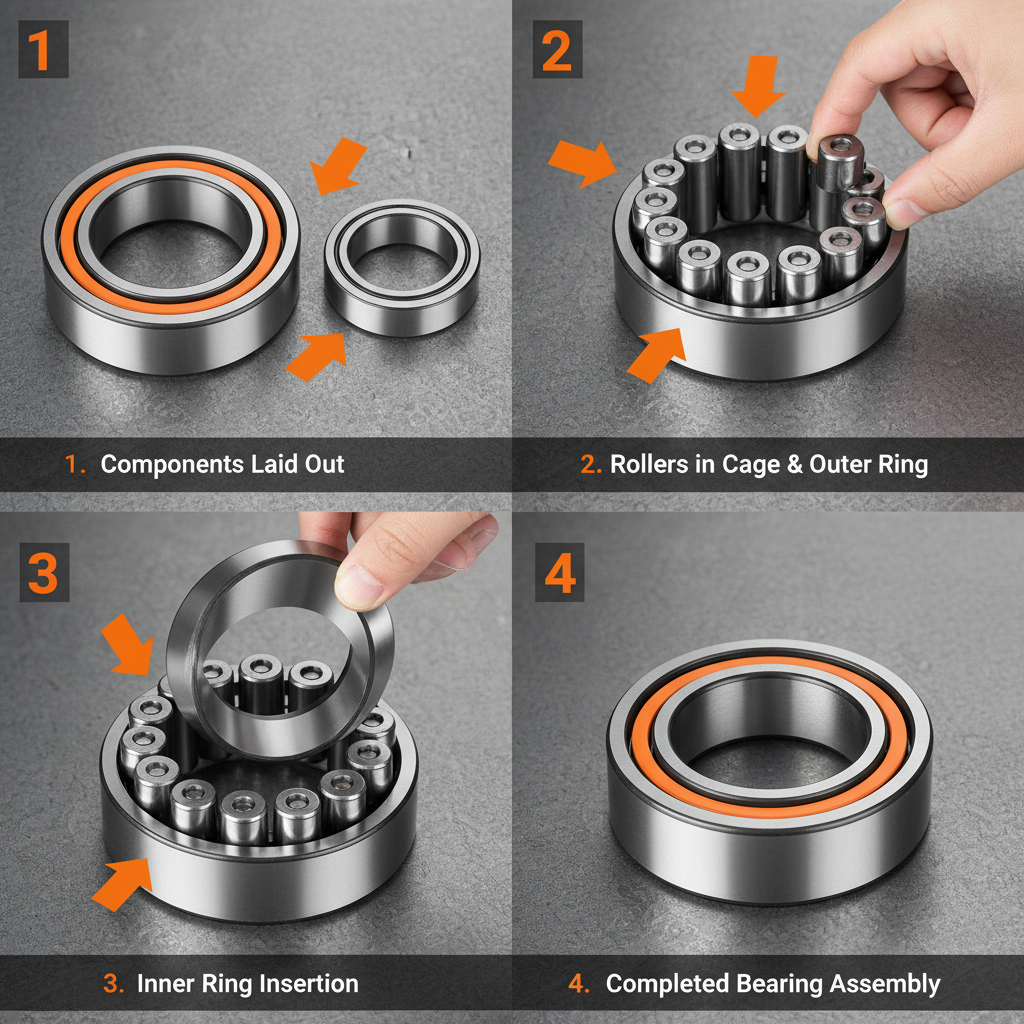 1

1. Components Laid Out

2

2. Rollers in Cage & Outer Ring

3

3. Inner Ring Insertion

4

4. Completed Bearing Assembly