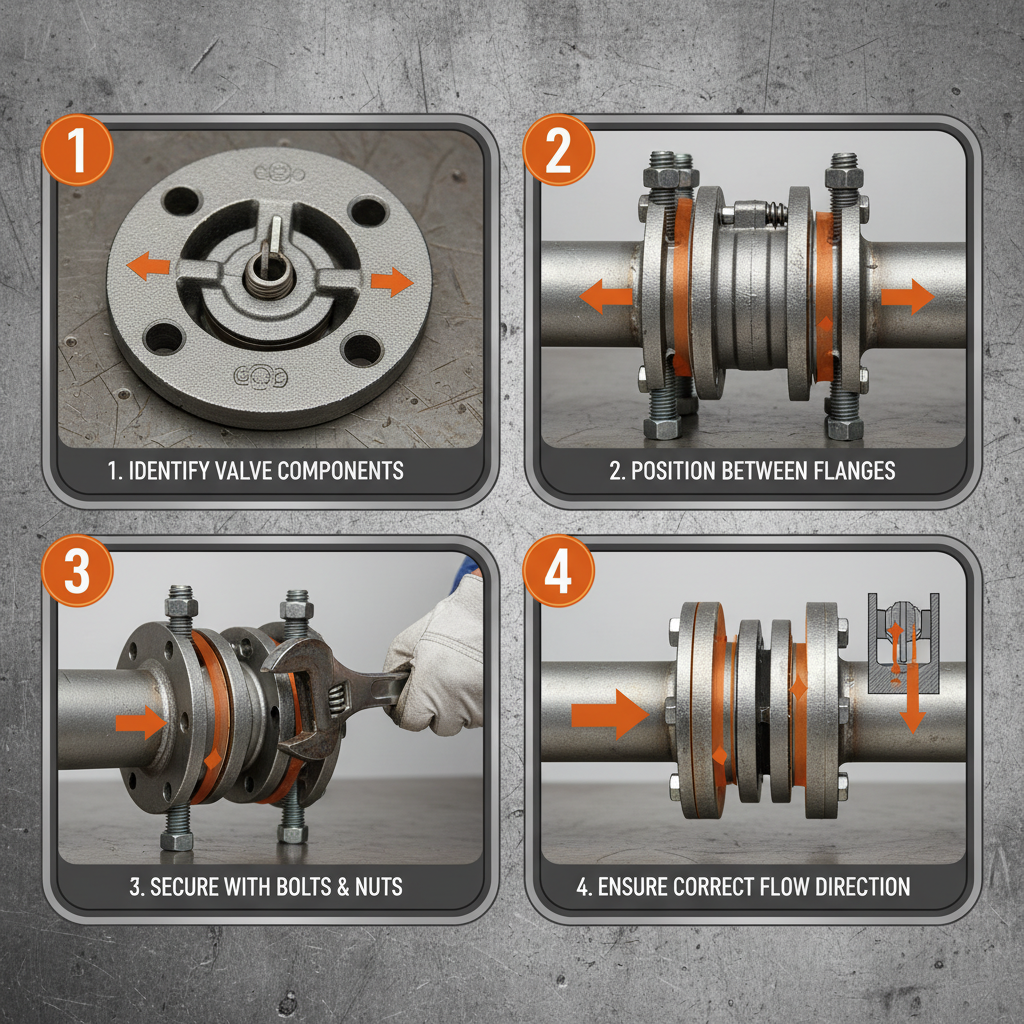 1

1. IDENTIFY VALVE COMPONENTS

2

2. POSITION BETWEEN FLANGES

3

3. SECURE WITH BOLTS & NUTS

4

4. ENSURE CORRECT FLOW DIRECTION