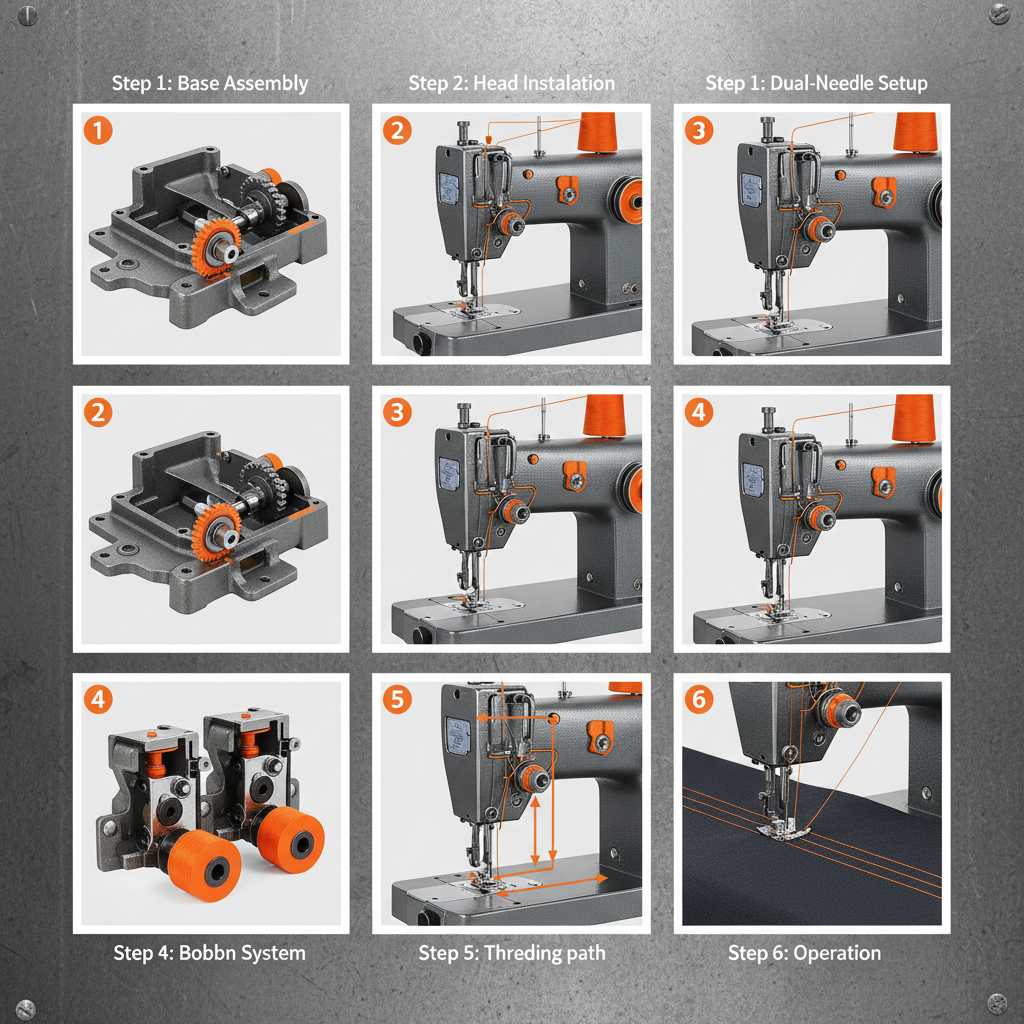 Step 1: Base Assembly

Step 2: Head Instalation

Step 1: Dual-Needle Setup

1

2

3

2

3

4

4

5

6

Step 4: Bobbn System

Step 5: Threding path

Step 6: Operation