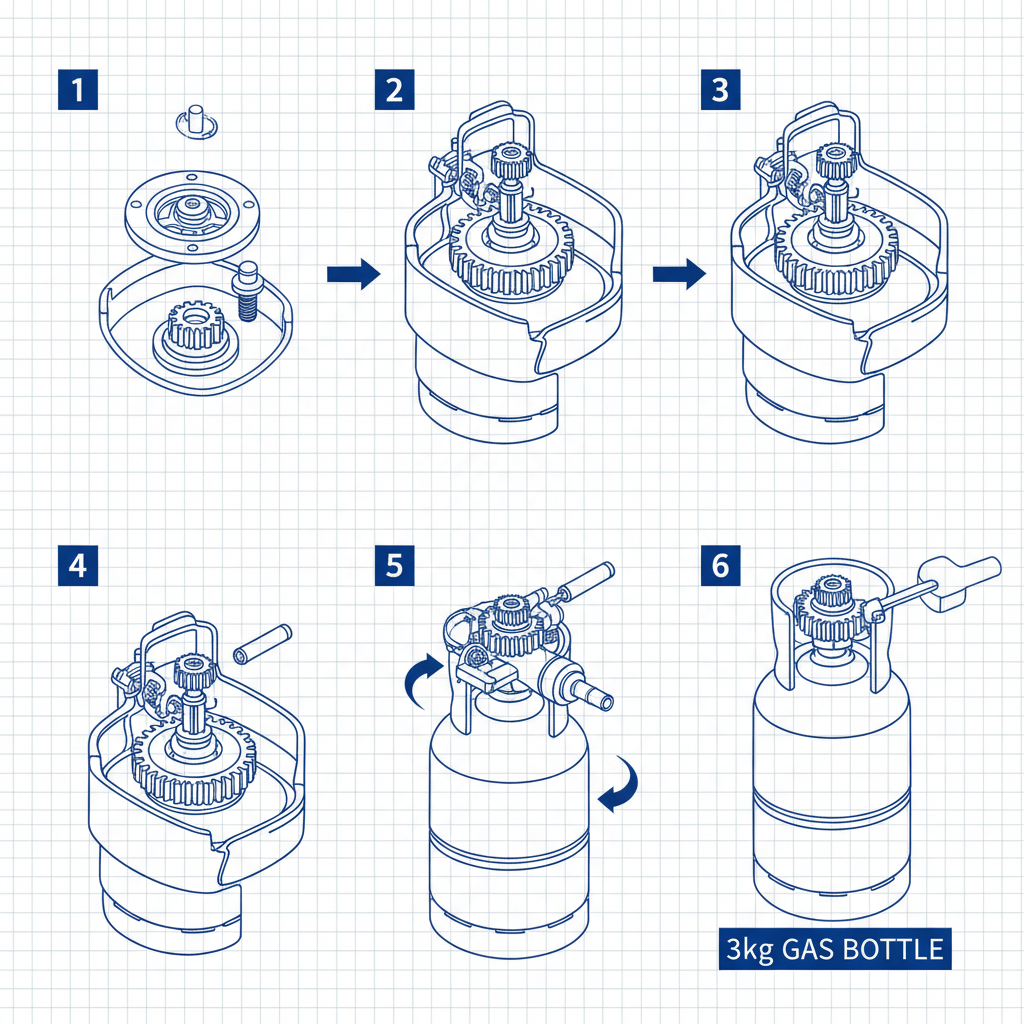 1
2
3
4
5
6
3kg GAS BOTTLE