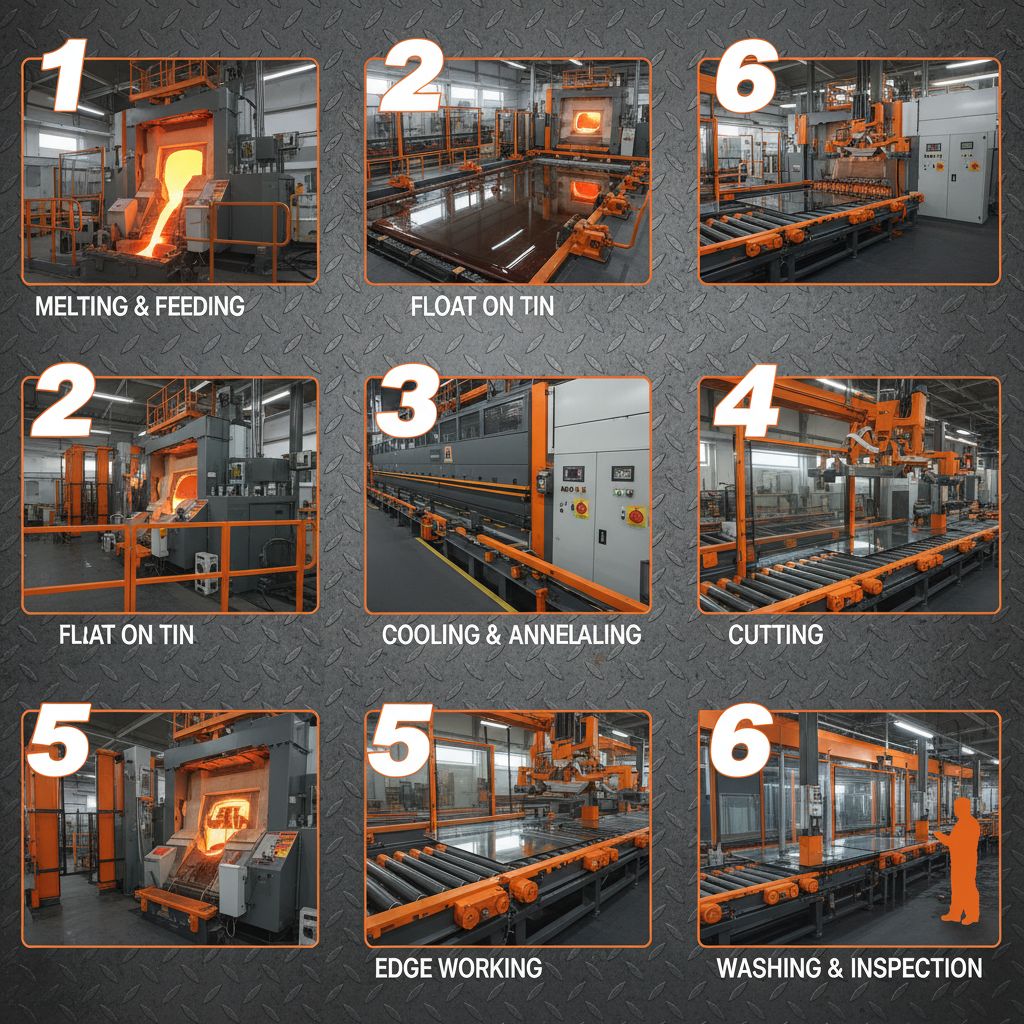 1
MELTING & FEEDING

2
FLOAT ON TIN

6

2
FLIAT ON TIN

3
COOLING & ANNELALING

4
CUTTING

5

5
EDGE WORKING

6
WASHING & INSPECTION