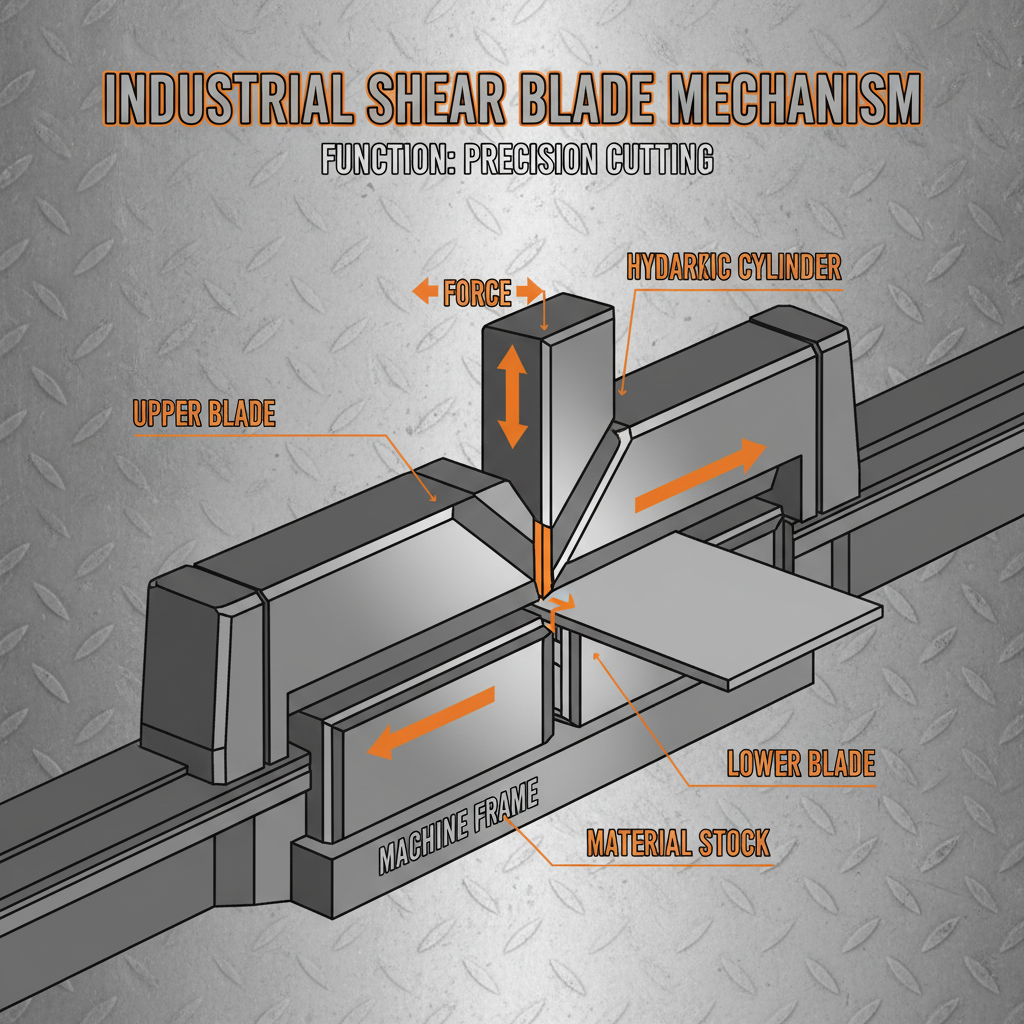 INDUSTRIAL SHEAR BLADE MECHANISM
FUNCTION: PRECISION CUTTING

FORCE
HYDARKIC CYLINDER
UPPER BLADE
LOWER BLADE
MACHINE FRAME
MATERIAL STOCK