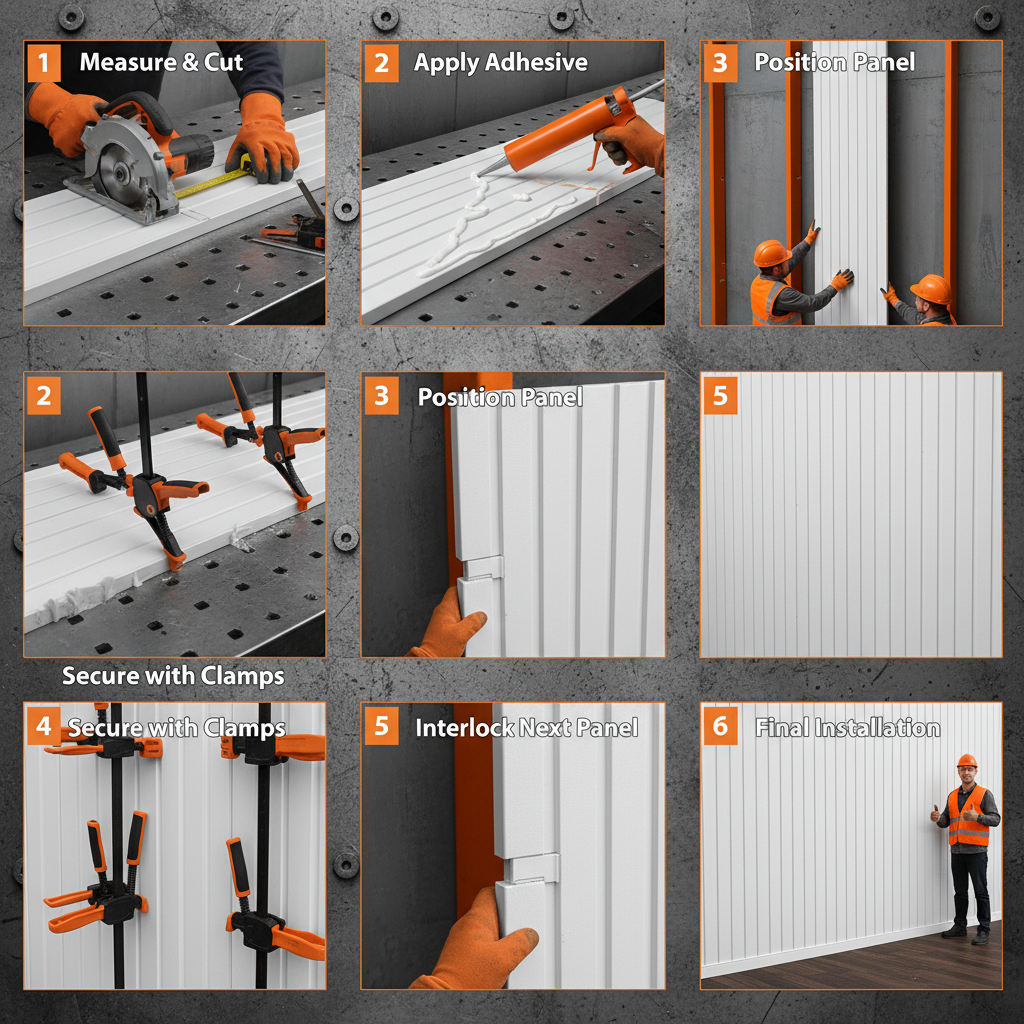 1 Measure & Cut

2 Apply Adhesive

3 Position Panel

2

3 Position Panel

5

Secure with Clamps

4 Secure with Clamps

5 Interlock Next Panel

6 Final Installation