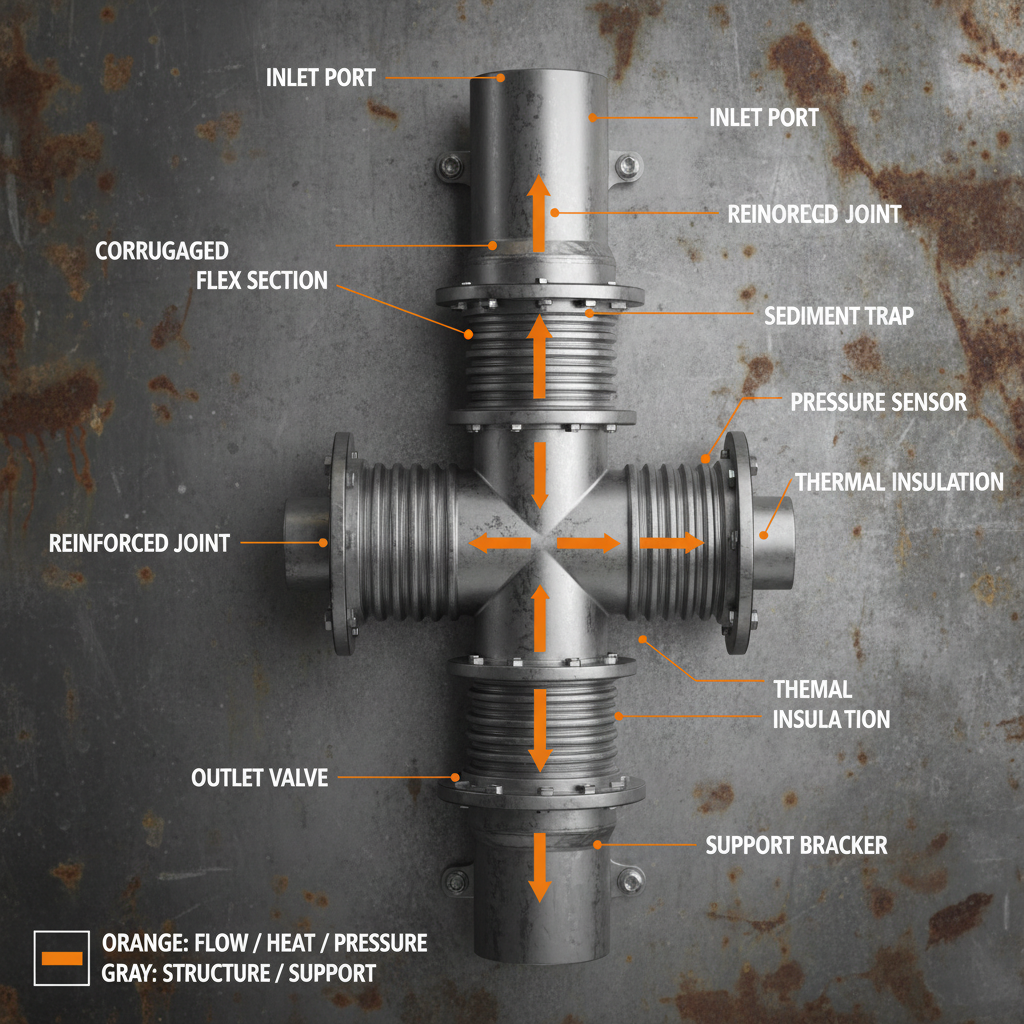 INLET PORT

INLET PORT

REINORECD JOINT

CORRUGAGED FLEX SECTION

SEDIMENT TRAP

PRESSURE SENSOR

THERMAL INSULATION

REINFORCED JOINT

THEMAL INSULATION

OUTLET VALVE

SUPPORT BRACKER

ORANGE: FLOW / HEAT / PRESSURE
GRAY: STRUCTURE / SUPPORT