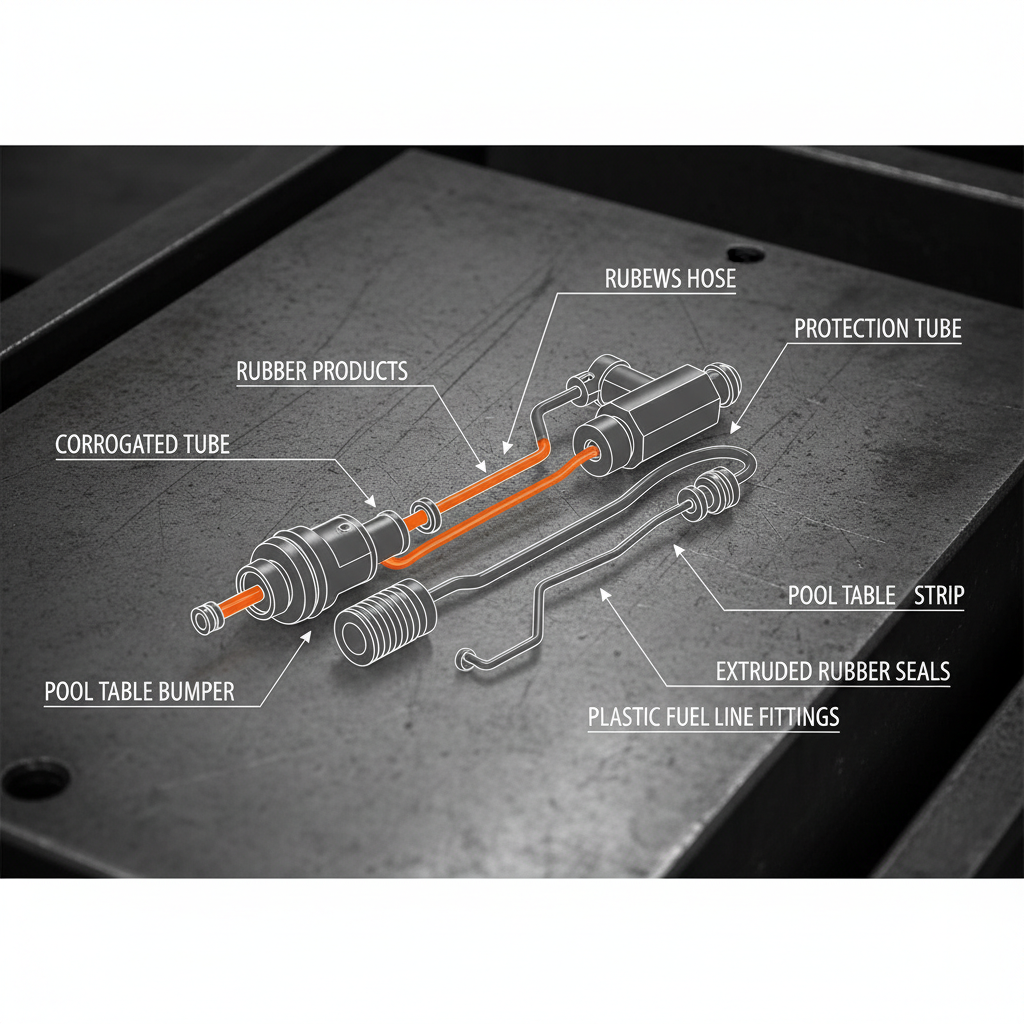 RUBEWS HOSE

PROTECTION TUBE

RUBBER PRODUCTS

CORROGATED TUBE

POOL TABLE STRIP

EXTRUDED RUBBER SEALS

POOL TABLE BUMPER

PLASTIC FUEL LINE FITTINGS