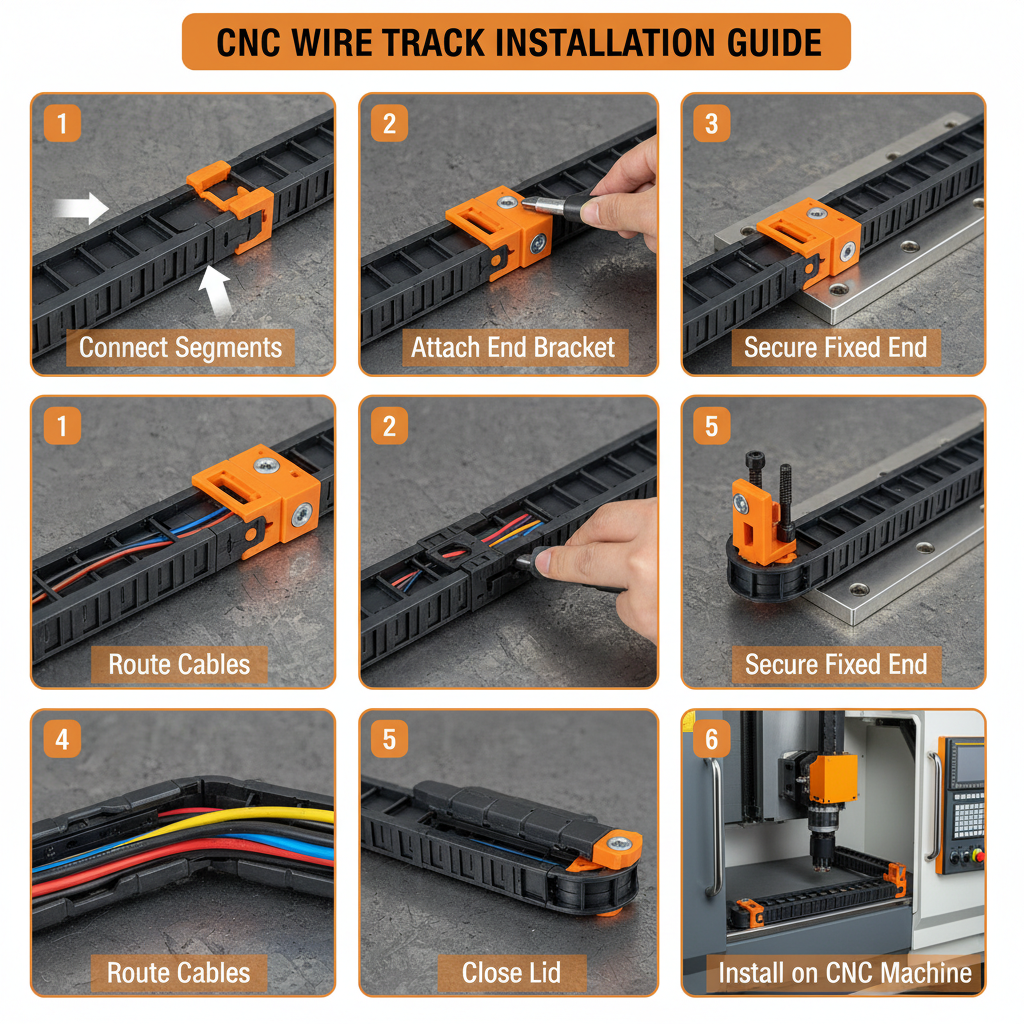 CNC WIRE TRACK INSTALLATION GUIDE

1
Connect Segments

2
Attach End Bracket

3
Secure Fixed End

1
Route Cables

2

5
Secure Fixed End

4
Route Cables

5
Close Lid

6
Install on CNC Machine