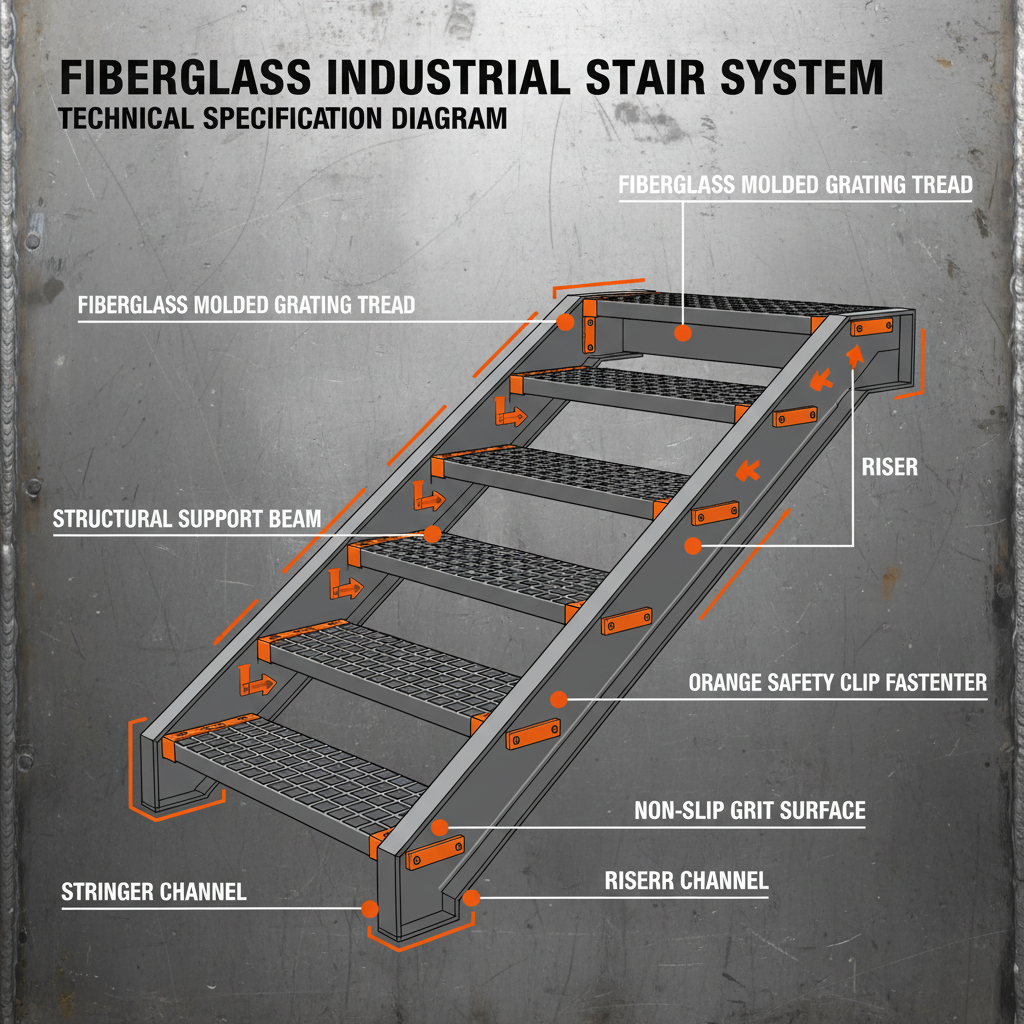 FIBERGLASS INDUSTRIAL STAIR SYSTEM
TECHNICAL SPECIFICATION DIAGRAM

FIBERGLASS MOLDED GRATING TREAD

FIBERGLASS MOLDED GRATING TREAD

RISER

STRUCTURAL SUPPORT BEAM

ORANGE SAFETY CLIP FASTENTER

NON-SLIP GRIT SURFACE

STRINGER CHANNEL

RISERR CHANNEL