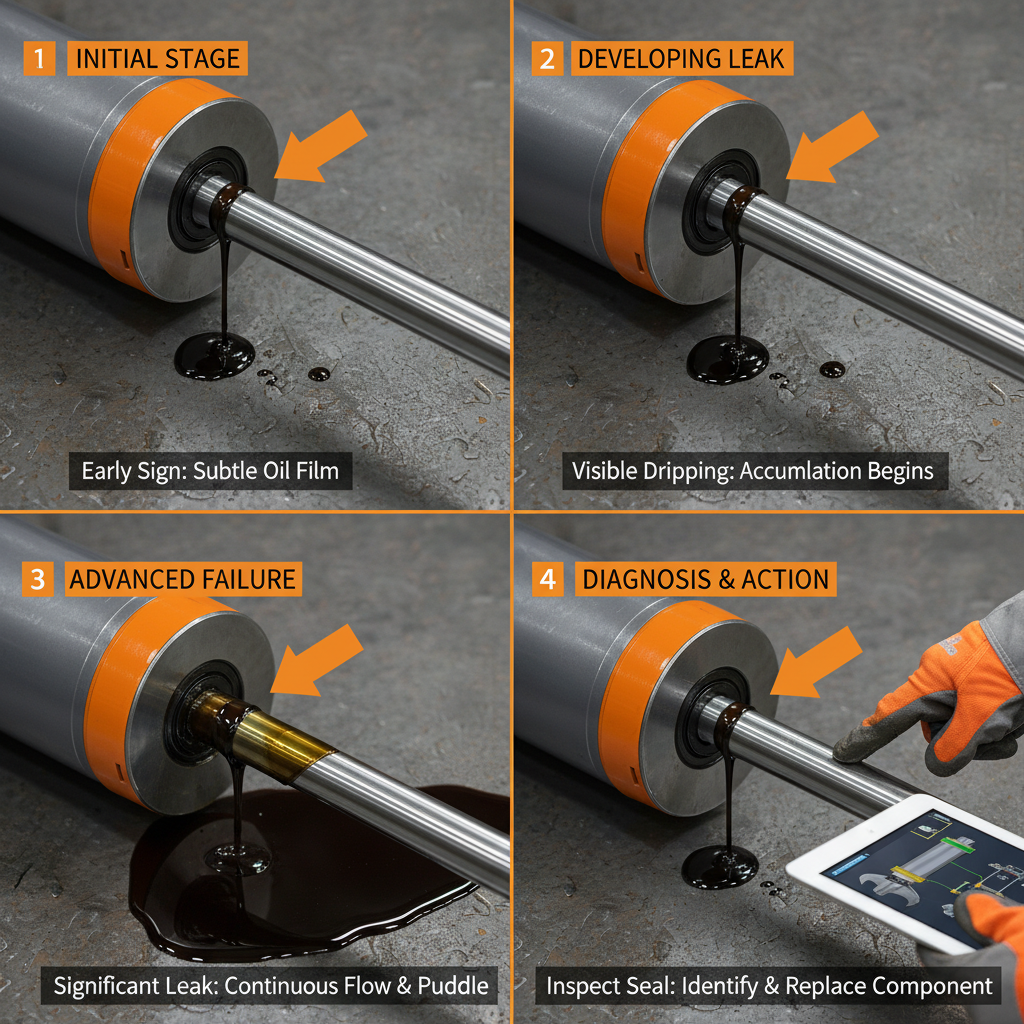 1 INITIAL STAGE

Early Sign: Subtle Oil Film

2 DEVELOPING LEAK

Visible Dripping: Accumlation Begins

3 ADVANCED FAILURE

Significant Leak: Continuous Flow & Puddle

4 DIAGNOSIS & ACTION

Inspect Seal: Identify & Replace Component