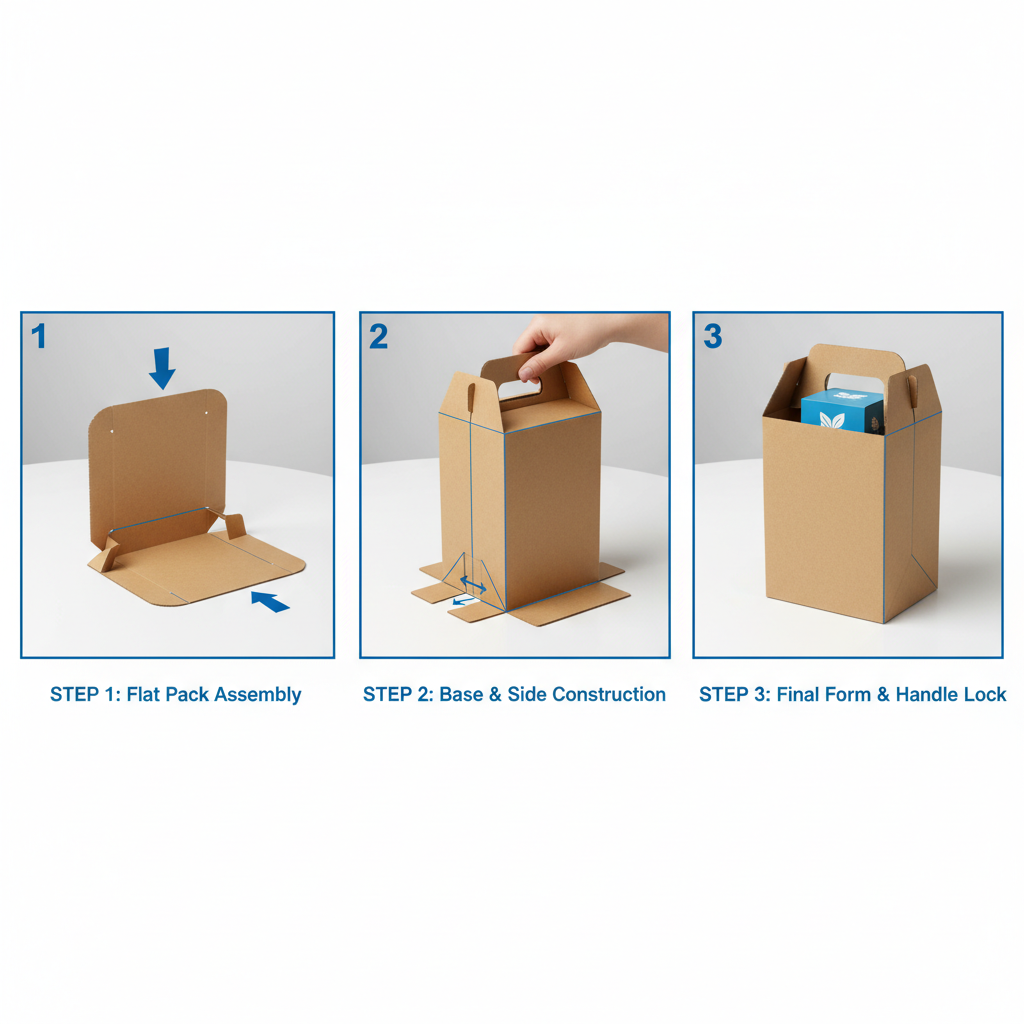 1

2

3

STEP 1: Flat Pack Assembly

STEP 2: Base & Side Construction

STEP 3: Final Form & Handle Lock