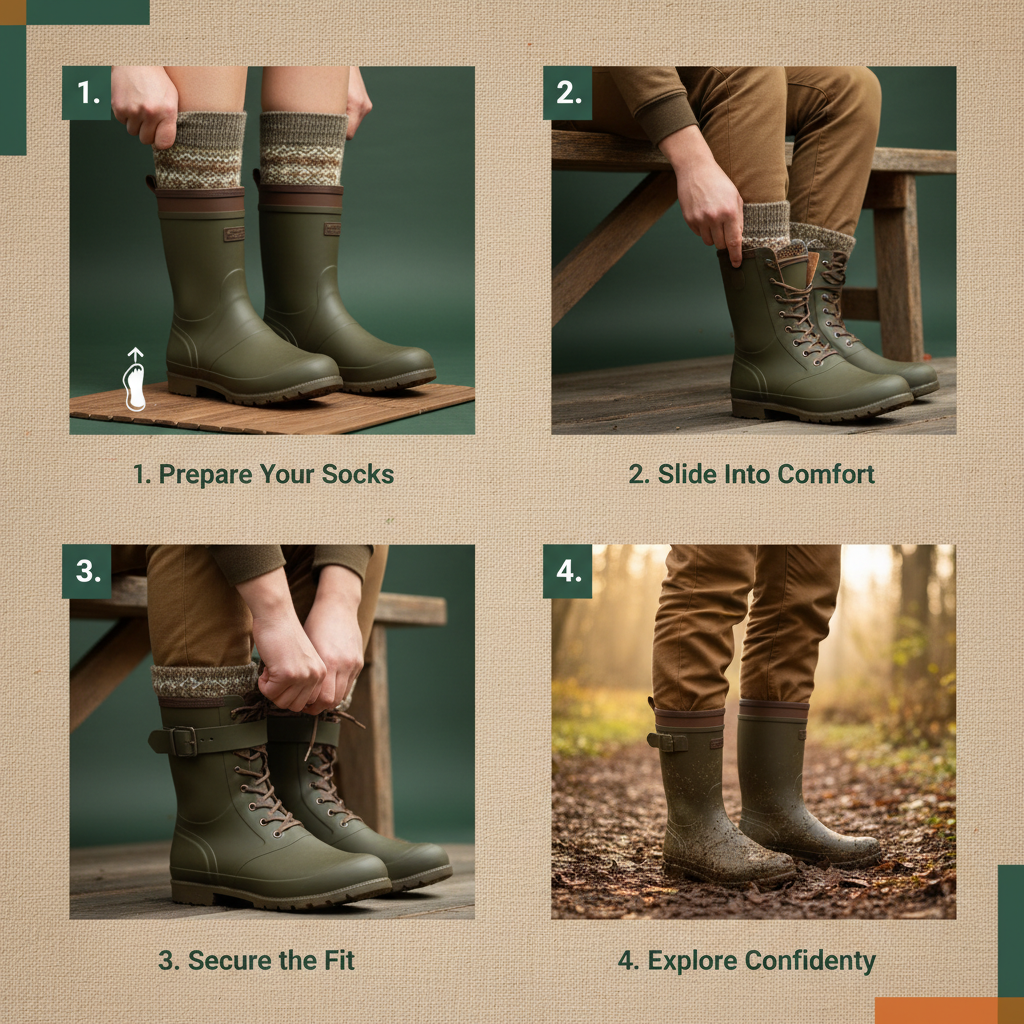 1.

1. Prepare Your Socks

2.

2. Slide Into Comfort

3.

3. Secure the Fit

4.

4. Explore Confidenty