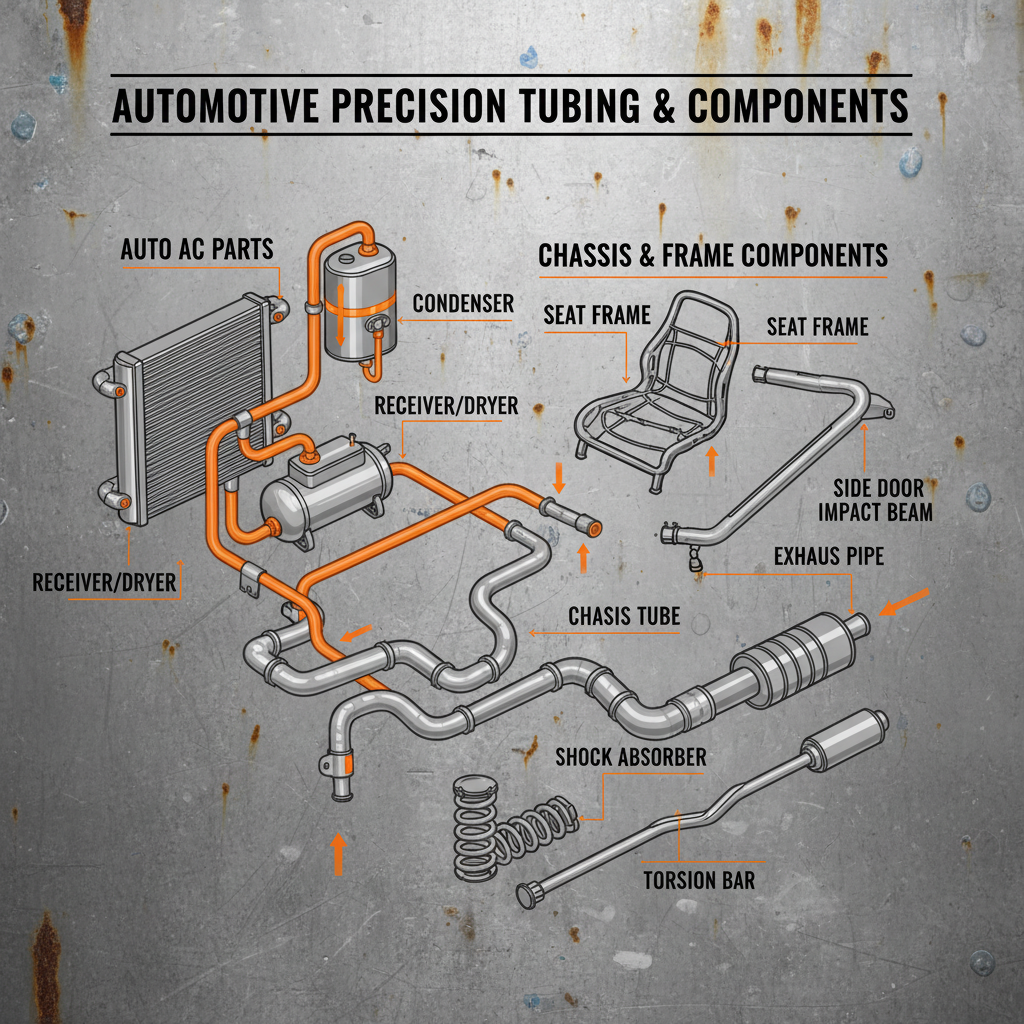 AUTOMOTIVE PRECISION TUBING & COMPONENTS

AUTO AC PARTS

CONDENSER

RECEIVER/DRYER

RECEIVER/DRYER

CHASSIS & FRAME COMPONENTS

SEAT FRAME

SEAT FRAME

SIDE DOOR IMPACT BEAM

EXHAUS PIPE

CHASIS TUBE

SHOCK ABSORBER

TORSION BAR