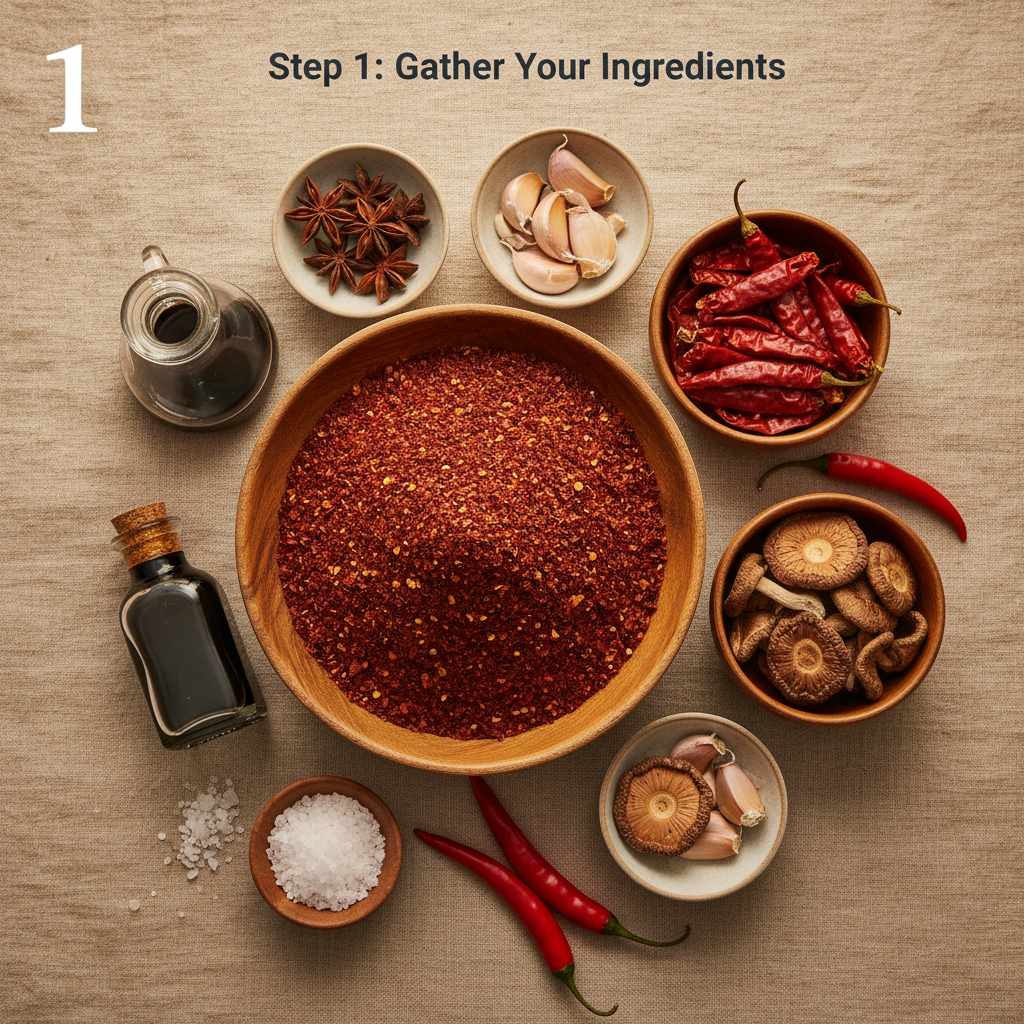 1

Step 1: Gather Your Ingredients