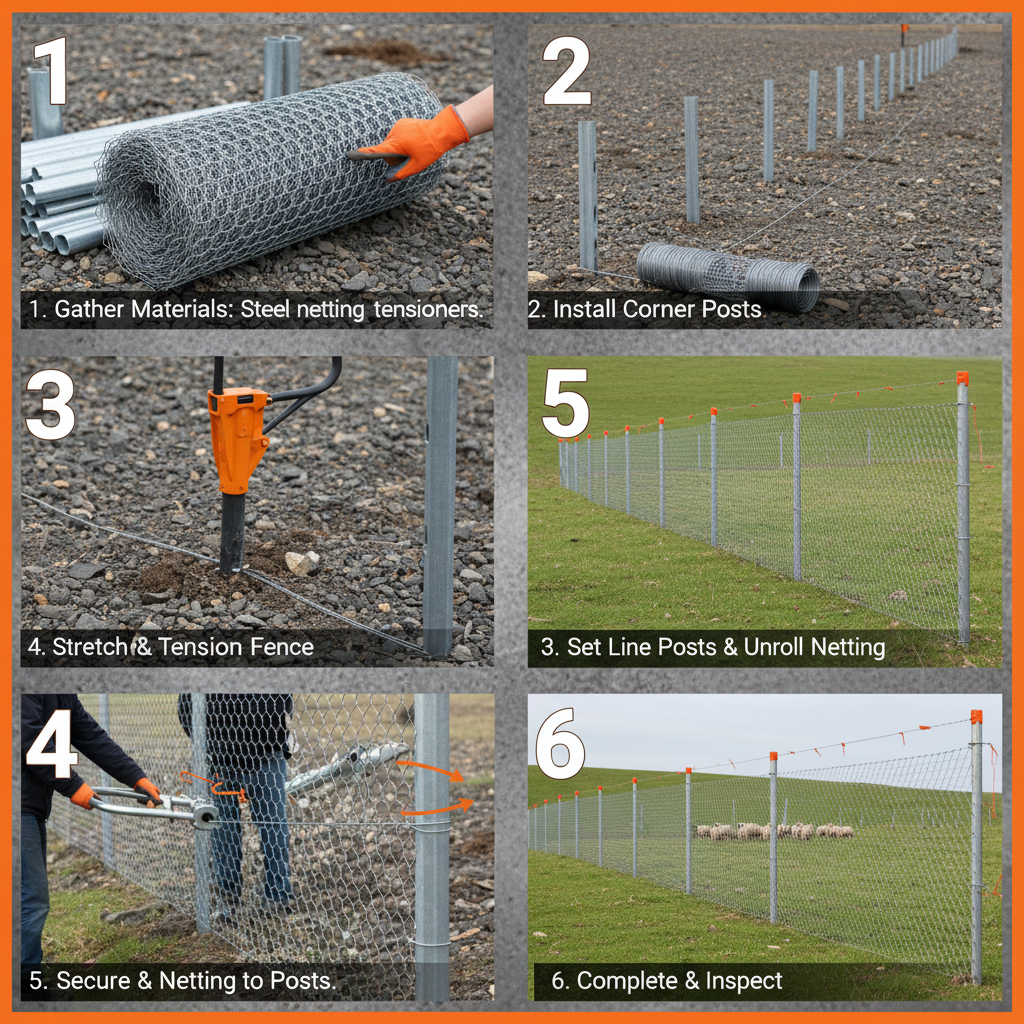 1

1. Gather Materials: Steel netting tensioners.

2

2. Install Corner Posts

3

4. Stretch & Tension Fence

5

3. Set Line Posts & Unroll Netting

4

5. Secure & Netting to Posts.

6

6. Complete & Inspect