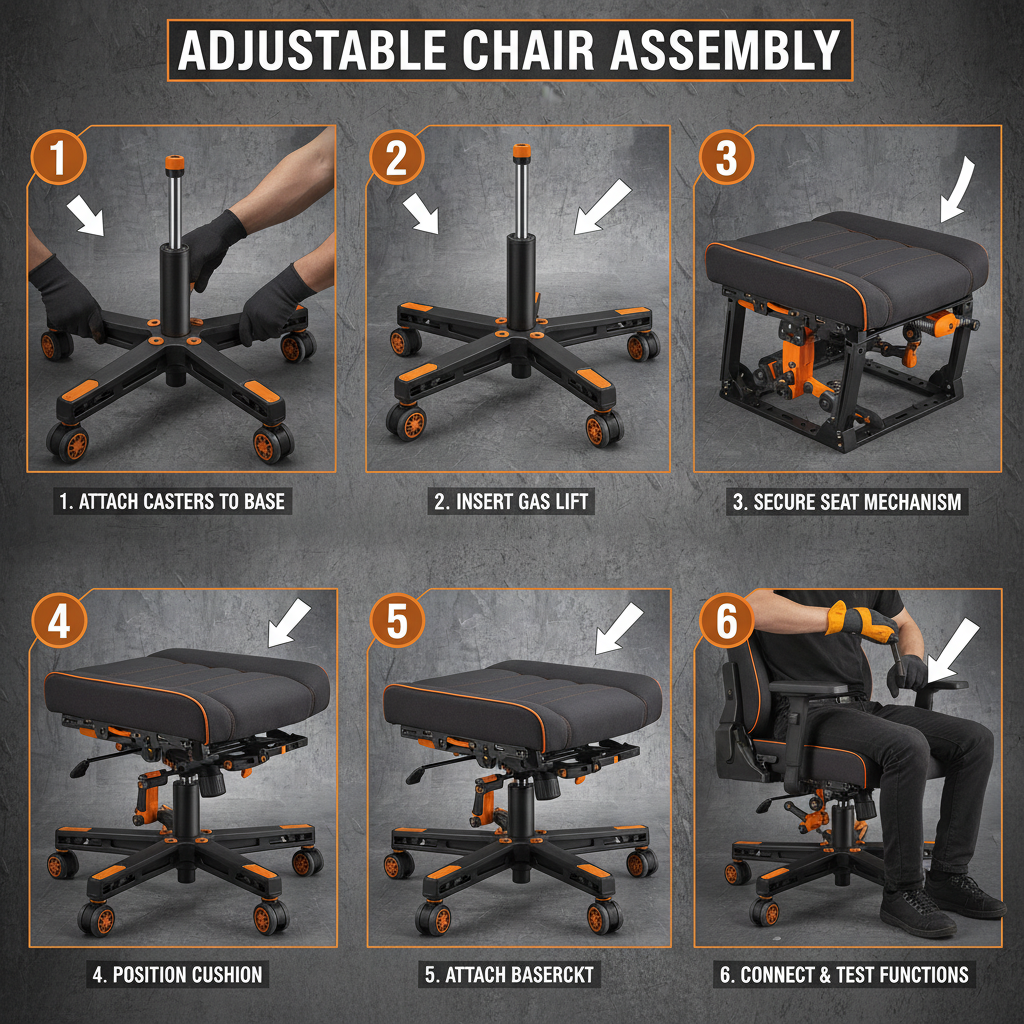 ADJUSTABLE CHAIR ASSEMBLY

1

1. ATTACH CASTERS TO BASE

2

2. INSERT GAS LIFT

3

3. SECURE SEAT MECHANISM

4

4. POSITION CUSHION

5

5. ATTACH BASERCKT

6

6. CONNECT & TEST FUNCTIONS