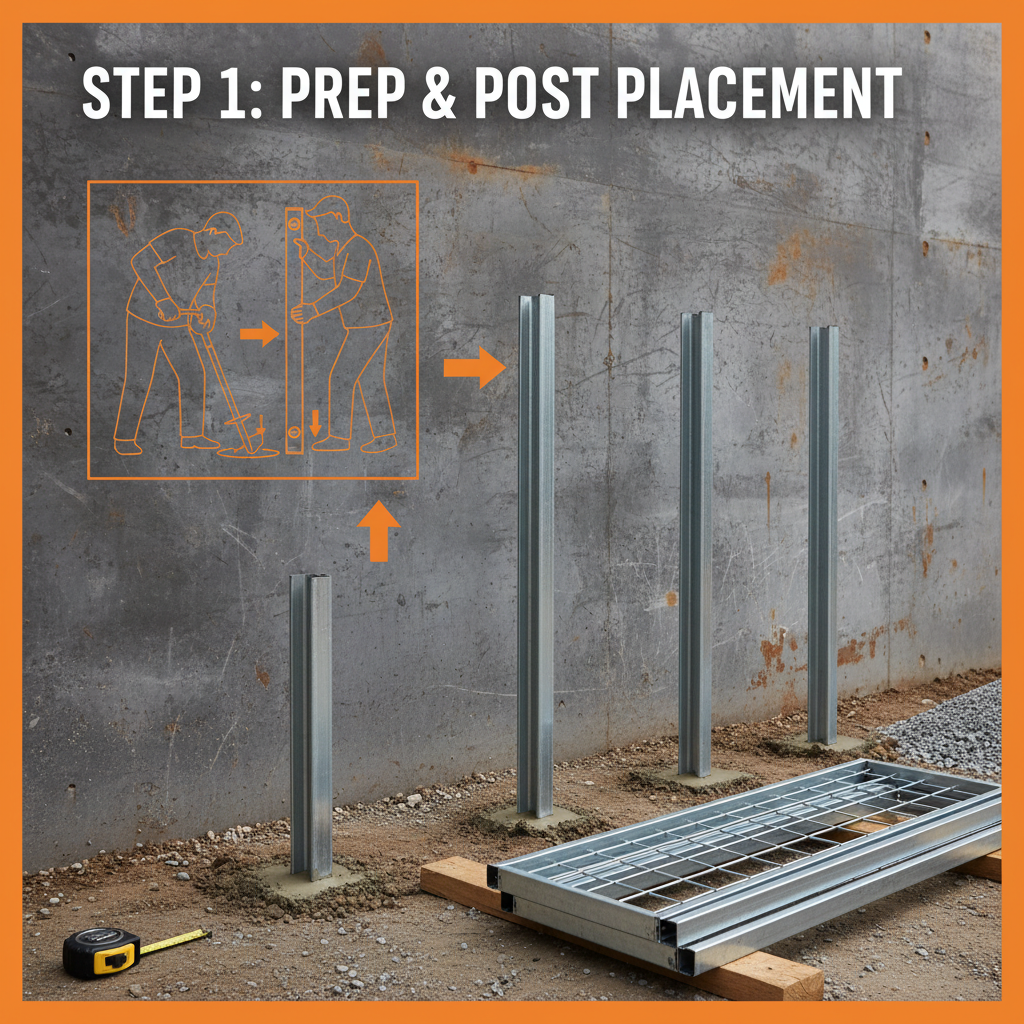 STEP 1: PREP & POST PLACEMENT