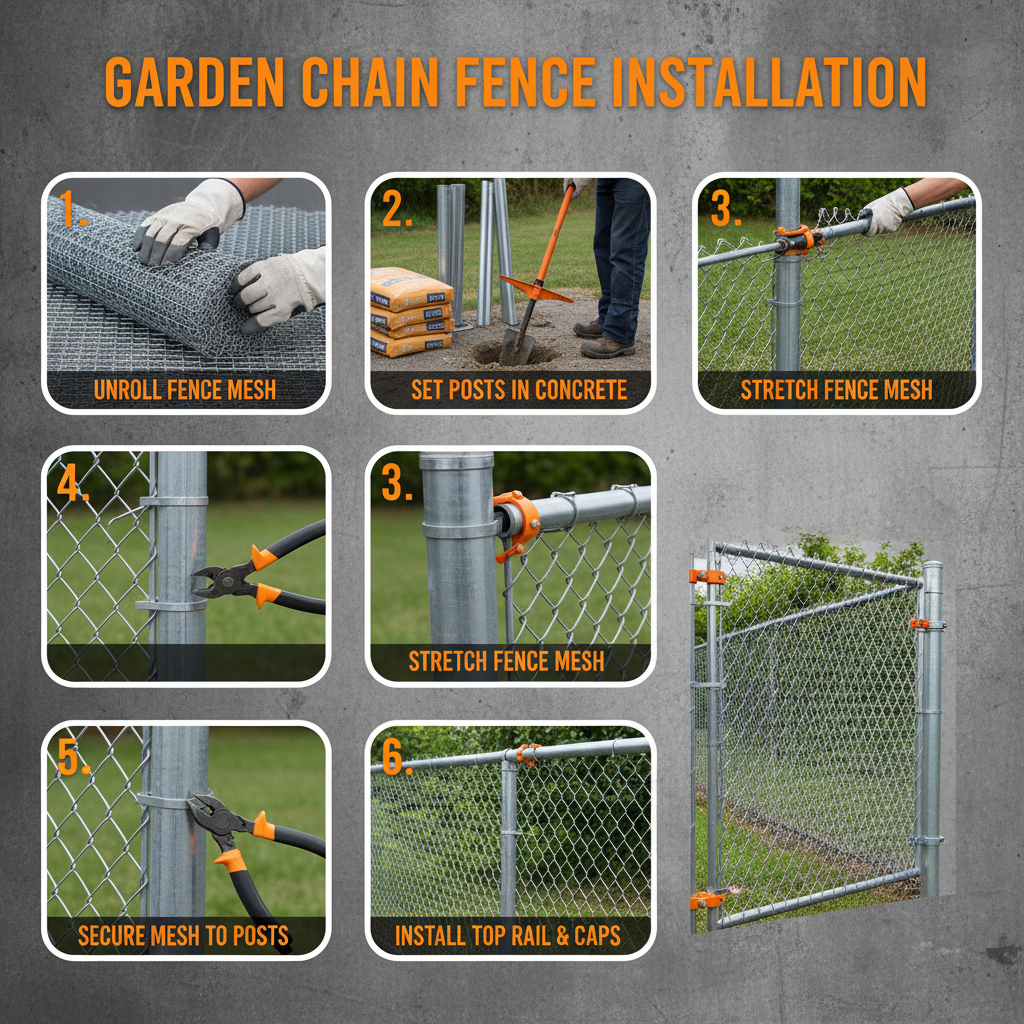 GARDEN CHAIN FENCE INSTALLATION

1.
UNROLL FENCE MESH

2.
SET POSTS IN CONCRETE

3.
STRETCH FENCE MESH

4.

3.
STRETCH FENCE MESH

5.
SECURE MESH TO POSTS

6.
INSTALL TOP RAIL & CAPS