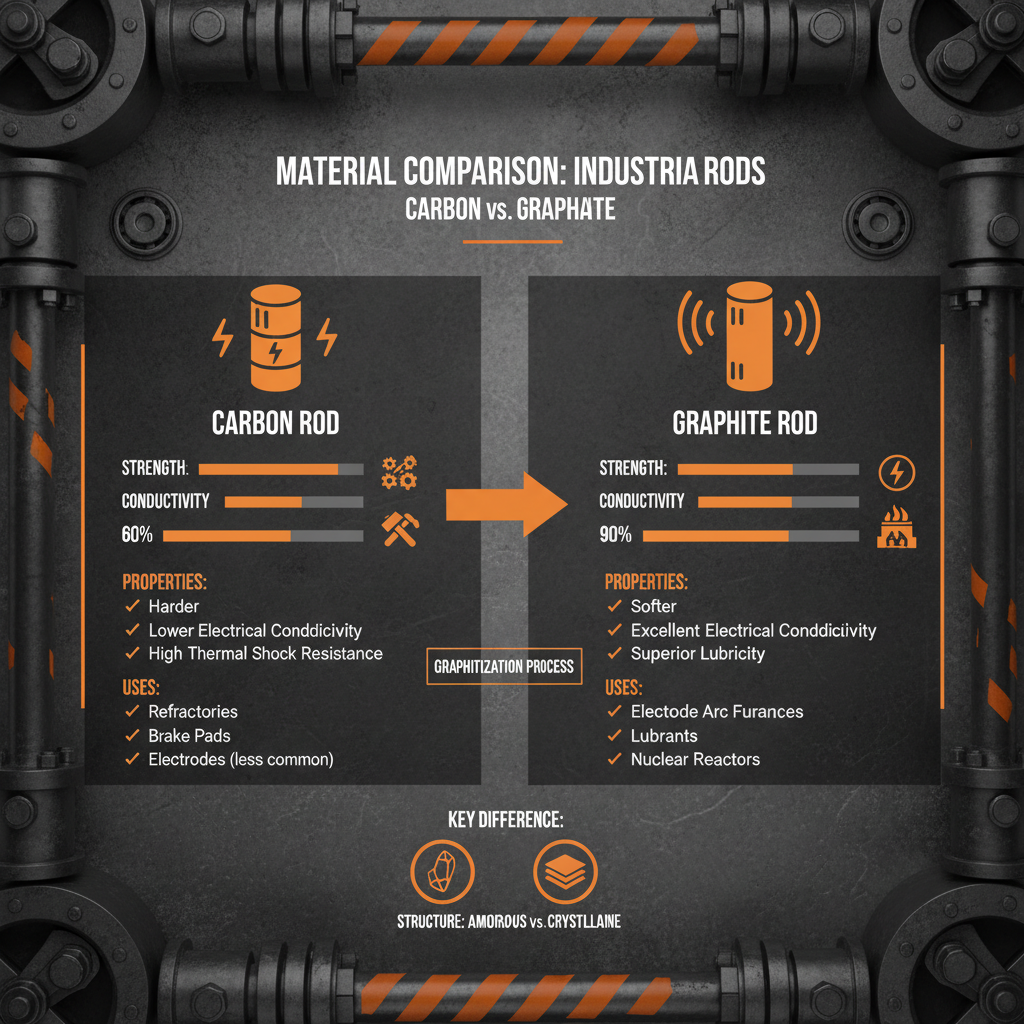 MATERIAL COMPARISON: INDUSTRIA RODS
CARBON vs. GRAPHATE

CARBON ROD

STRENGTH:
CONDUCTIVITY
60%

PROPERTIES:
✓ Harder
✓ Lower Electrical Conddicivity
✓ High Thermal Shock Resistance

USES:
✓ Refractories
✓ Brake Pads
✓ Electrodes (less common)

GRAPHITIZATION PROCESS

GRAPHITE ROD

STRENGTH:
CONDUCTIVITY
90%

PROPERTIES:
✓ Softer
✓ Excellent Electrical Conddiciivity
✓ Superior Lubricity

USES:
✓ Electode Arc Furances
✓ Lubrants
✓ Nuclear Reactors

KEY DIFFERENCE:

STRUCTURE: AMOROUS vs. CRYSTLLAINE