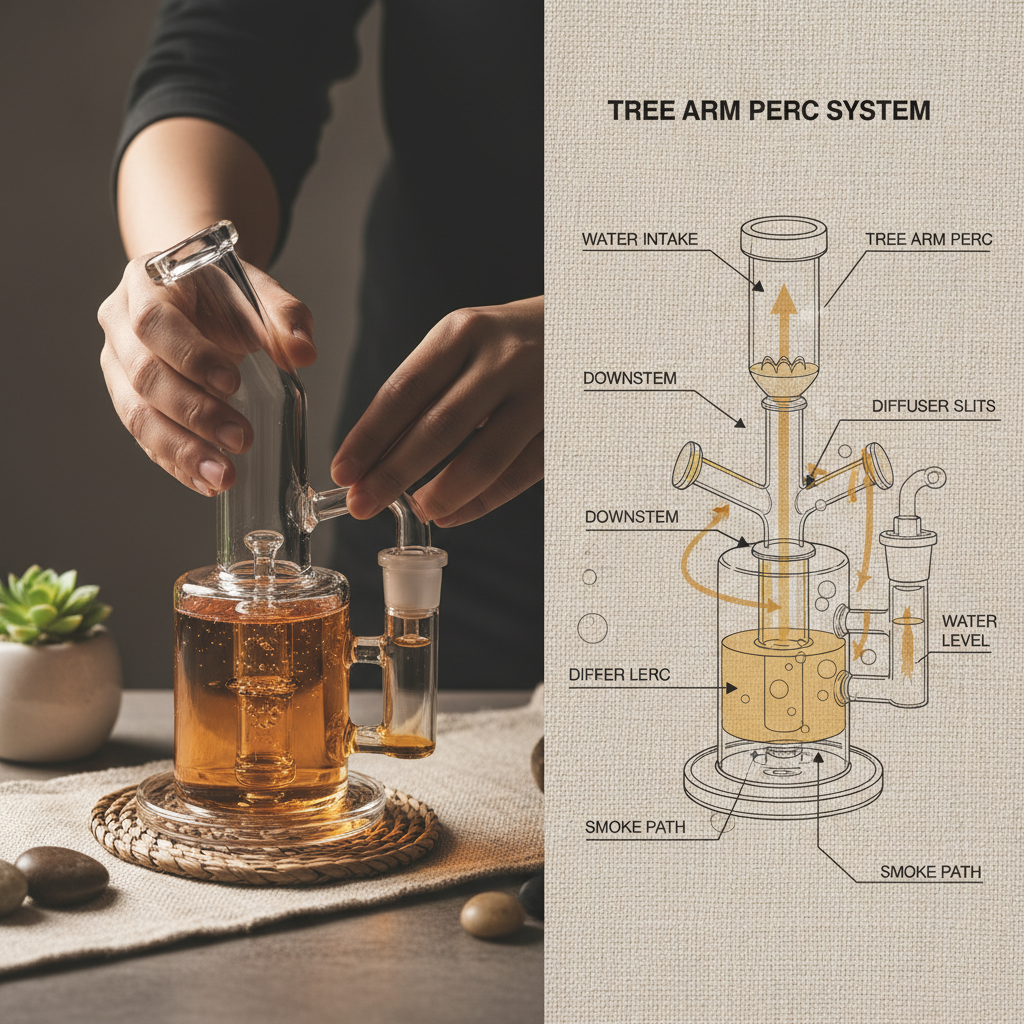 TREE ARM PERC SYSTEM

WATER INTAKE

TREE ARM PERC

DOWNSTEM

DIFFUSER SLITS

DOWNSTEM

WATER LEVEL

DIFFER LERC

SMOKE PATH

SMOKE PATH