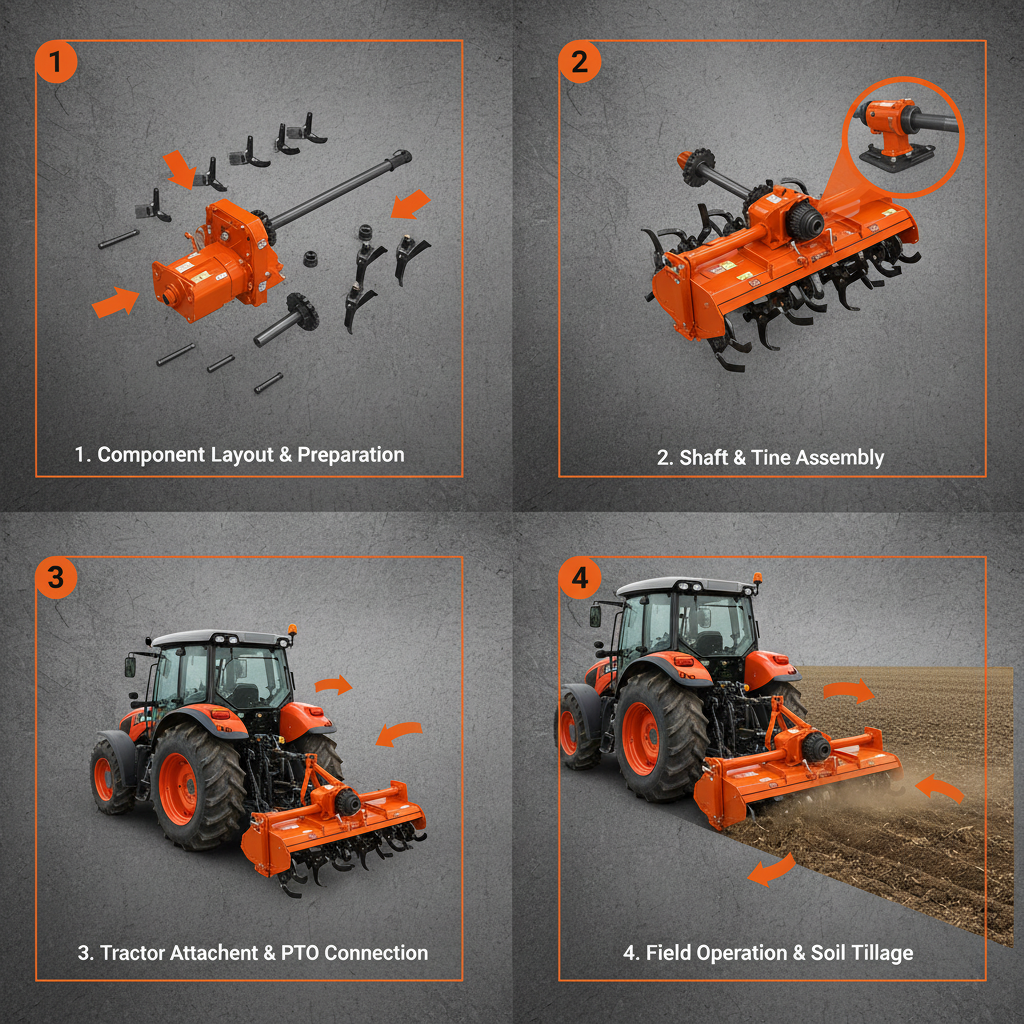 1

1. Component Layout & Preparation

2

2. Shaft & Tine Assembly

3

3. Tractor Attachent & PTO Connection

4

4. Field Operation & Soil Tillage