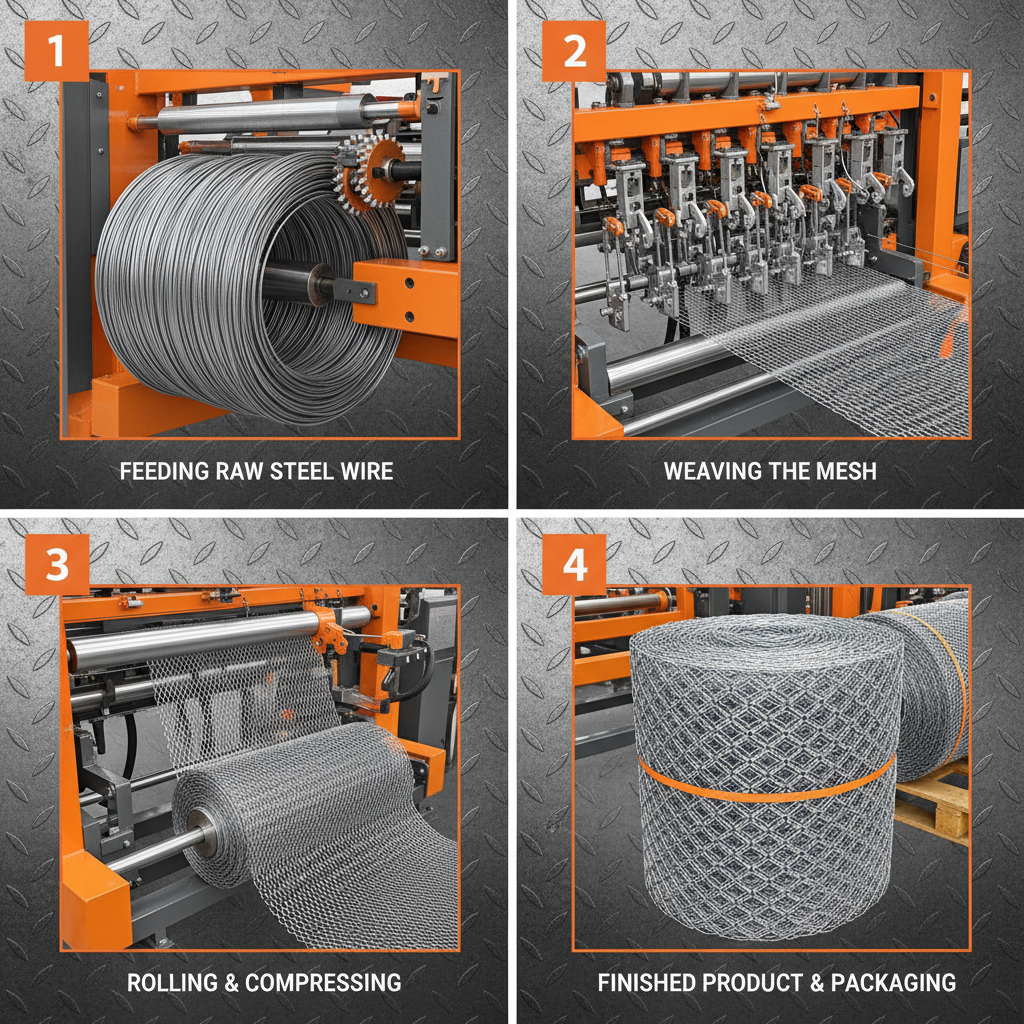 1

FEEDING RAW STEEL WIRE

2

WEAVING THE MESH

3

ROLLING & COMPRESSING

4

FINISHED PRODUCT & PACKAGING