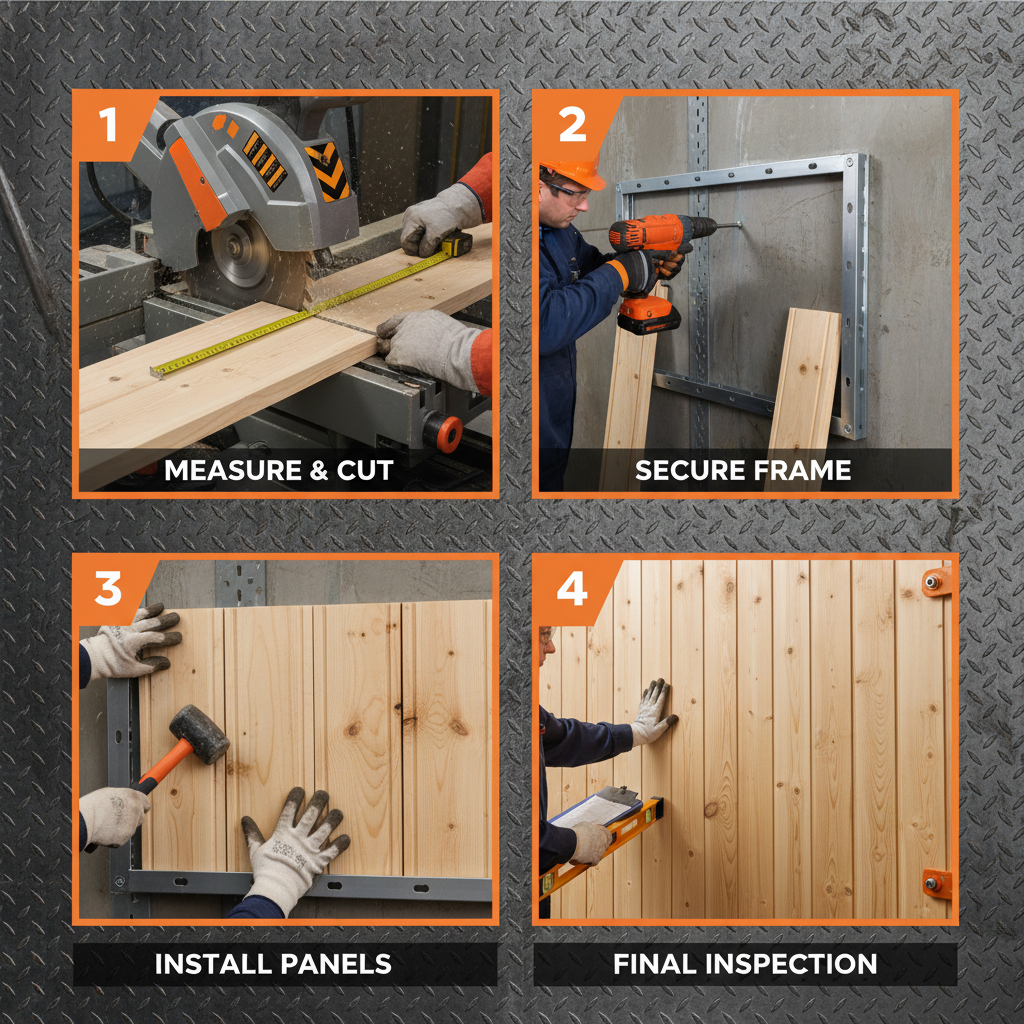 1
MEASURE & CUT

2
SECURE FRAME

3
INSTALL PANELS

4
FINAL INSPECTION