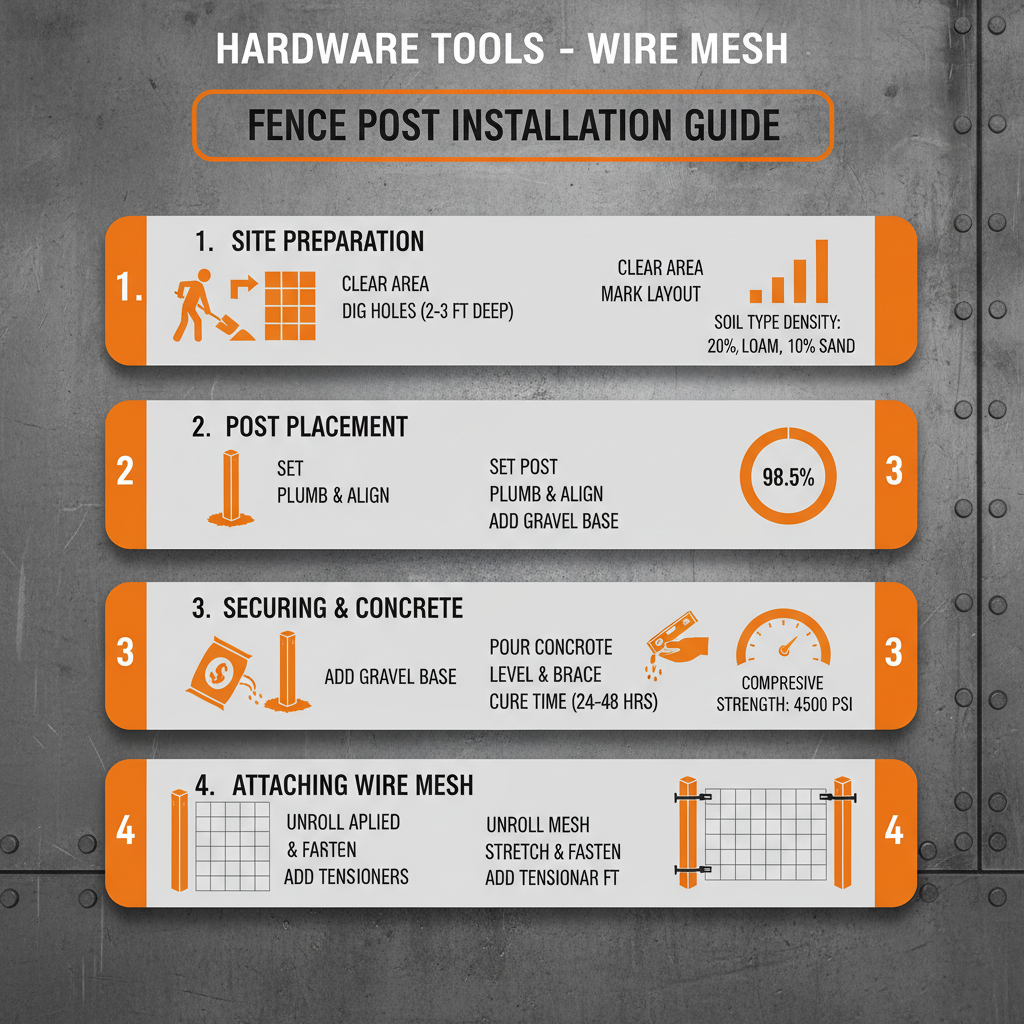 HARDWARE TOOLS - WIRE MESH

FENCE POST INSTALLATION GUIDE

1.

1. SITE PREPARATION

CLEAR AREA
DIG HOLES (2-3 FT DEEP)

CLEAR AREA
MARK LAYOUT

SOIL TYPE DENSITY:
20%, LOAM, 10% SAND

2

2. POST PLACEMENT

SET
PLUMB & ALIGN

SET POST
PLUMB & ALIGN
ADD GRAVEL BASE

98.5%

3

3

3. SECURING & CONCRETE

ADD GRAVEL BASE

POUR CONCROTE
LEVEL & BRACE
CURE TIME (24-48 HRS)

COMPRESIVE
STRENGTH: 4500 PSI

3

4

4. ATTACHING WIRE MESH

UNROLL APLIED
& FARTEN
ADD TENSIONERS

UNROLL MESH
STRETCH & FASTEN
ADD TENSIONAR FT

4