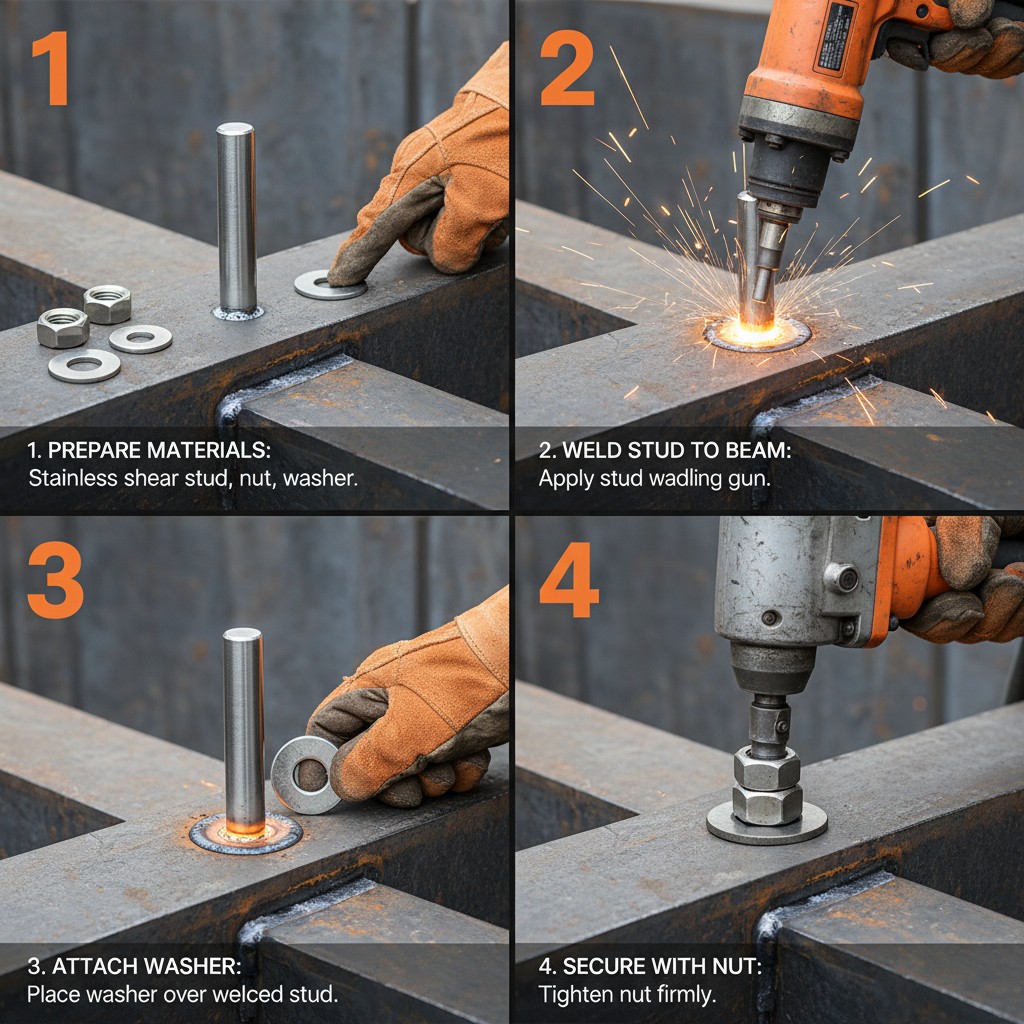 1

1. PREPARE MATERIALS:
Stainless shear stud, nut, washer.

2

2. WELD STUD TO BEAM:
Apply stud wadling gun.

3

3. ATTACH WASHER:
Place washer over welced stud.

4

4. SECURE WITH NUT:
Tighten nut firmly.