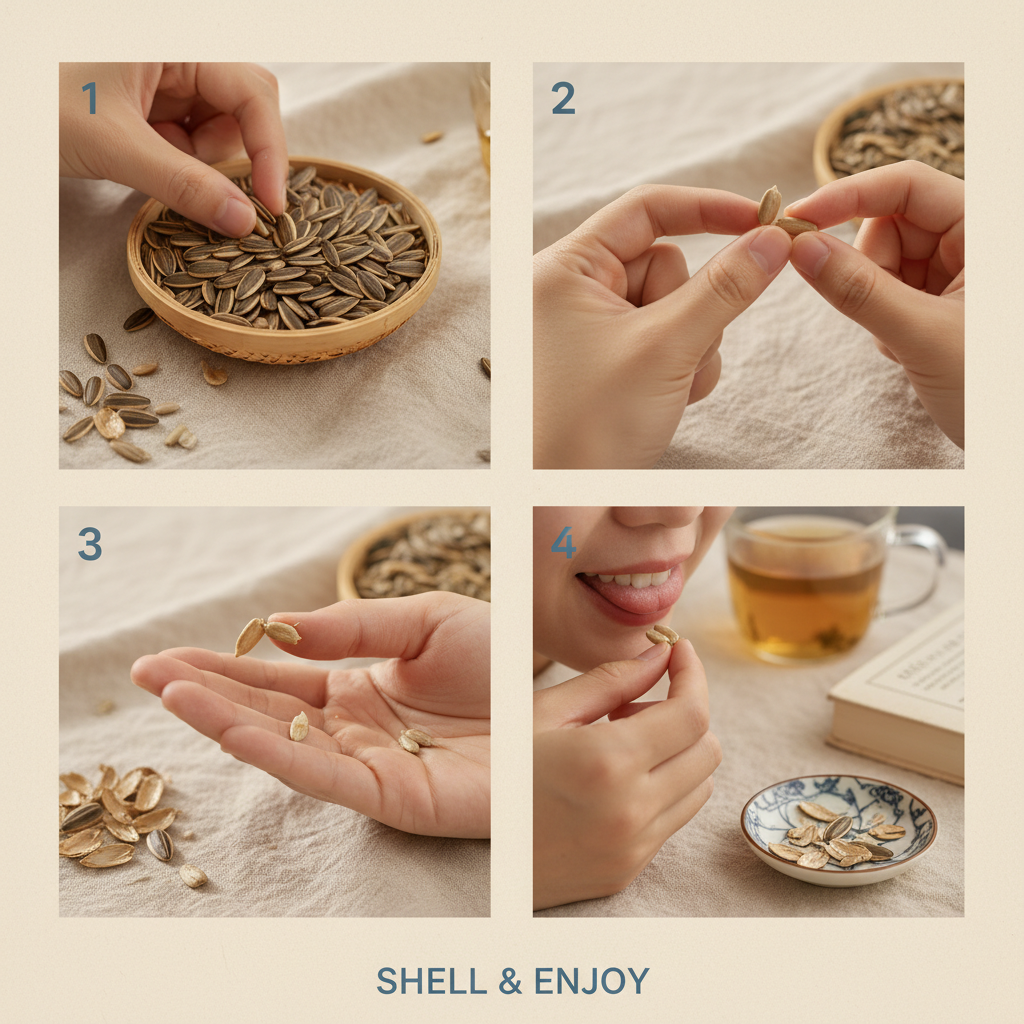 1

2

3

4

SHELL & ENJOY