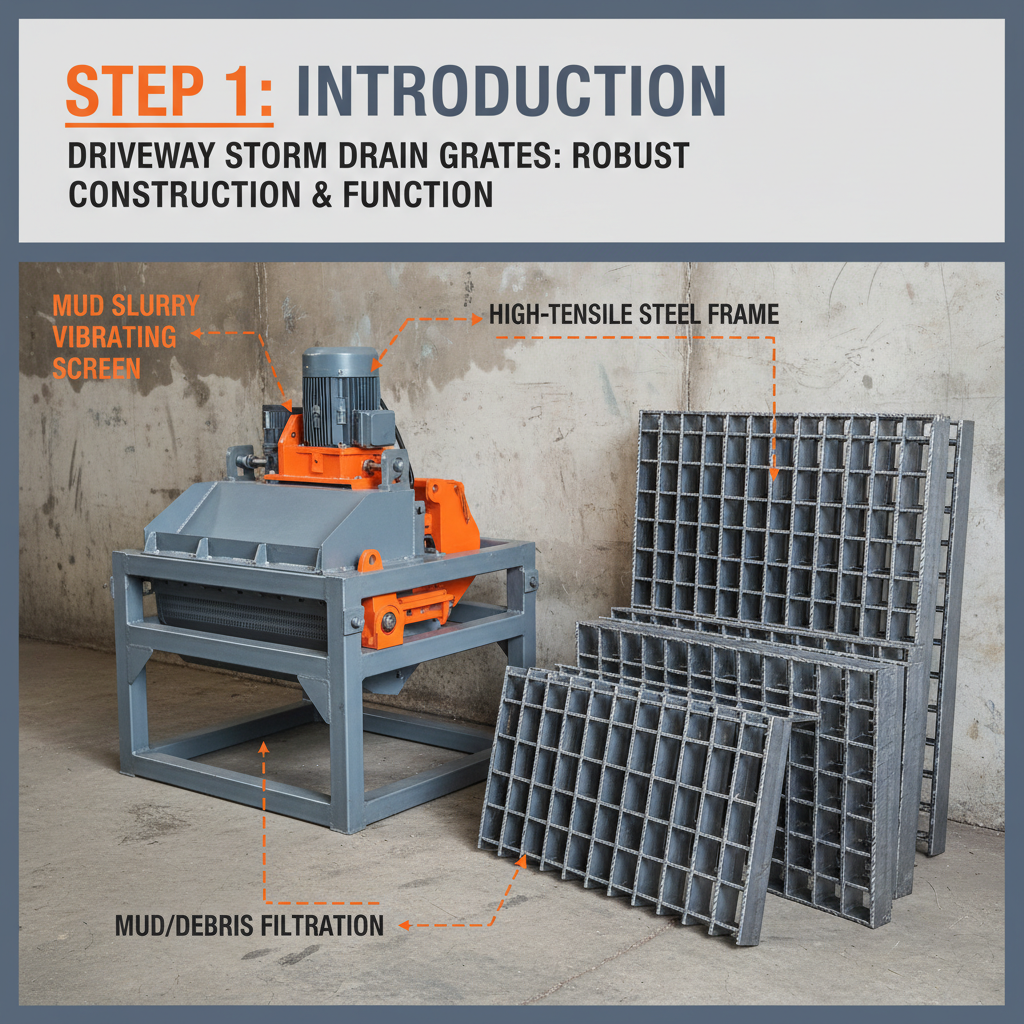 STEP 1: INTRODUCTION

DRIVEWAY STORM DRAIN GRATES: ROBUST CONSTRUCTION & FUNCTION

MUD SLURRY VIBRATING SCREEN

HIGH-TENSILE STEEL FRAME

MUD/DEBRIS FILTRATION