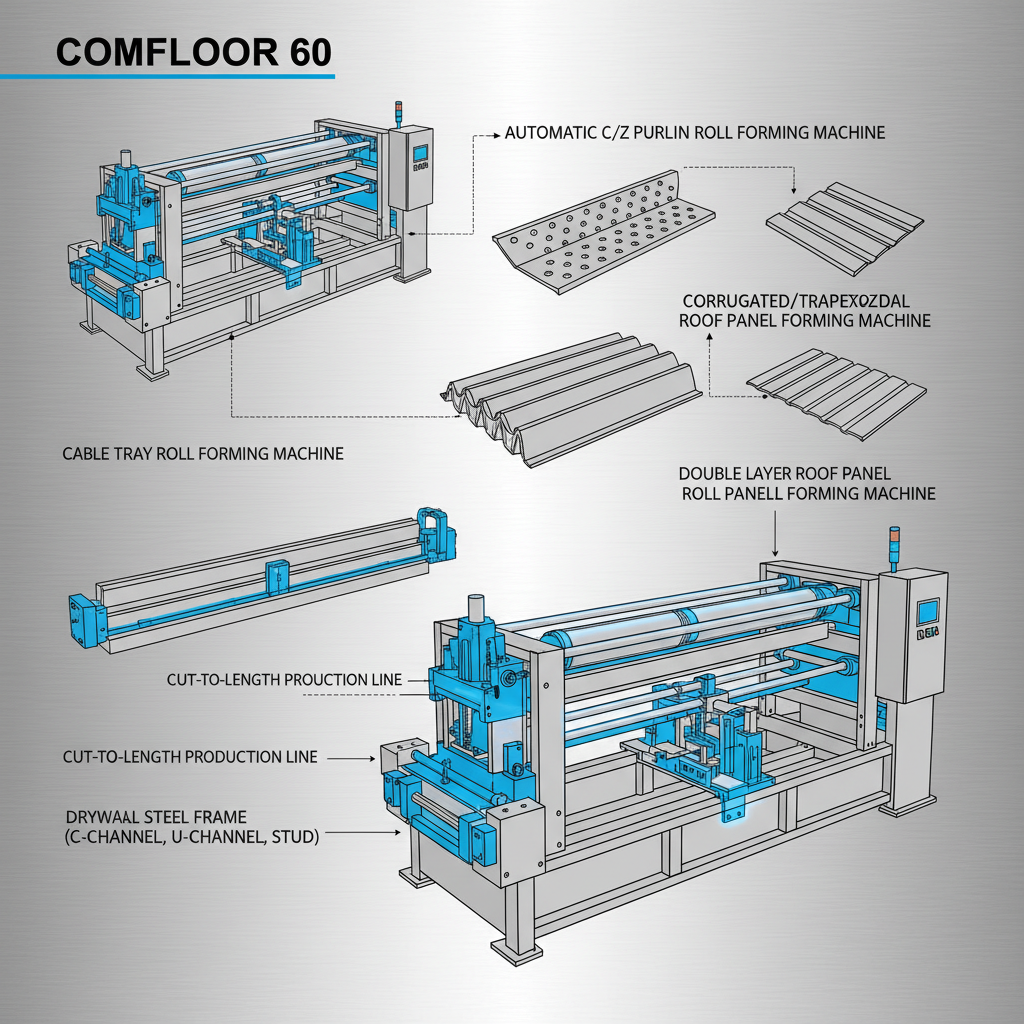 COMFLOOR 60

AUTOMATIC C/Z PURLIN ROLL FORMING MACHINE

CORRUGATED/TRAPEXOZDAL ROOF PANEL FORMING MACHINE

CABLE TRAY ROLL FORMING MACHINE

DOUBLE LAYER ROOF PANEL ROLL PANELL FORMING MACHINE

CUT-TO-LENGTH PROUCTION LINE

CUT-TO-LENGTH PRODUCTION LINE

DRYWAAL STEEL FRAME (C-CHANNEL, U-CHANNEL, STUD)