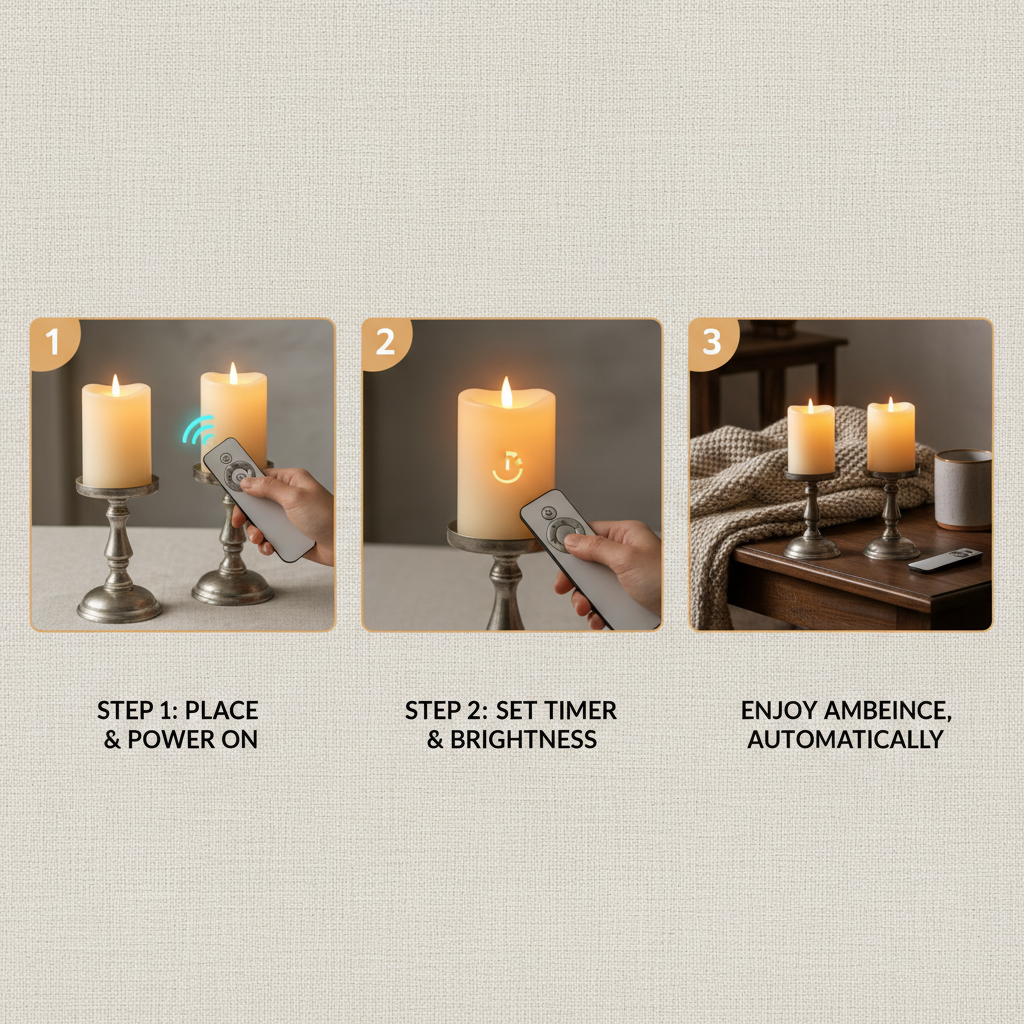 1

2

3

STEP 1: PLACE & POWER ON

STEP 2: SET TIMER & BRIGHTNESS

ENJOY AMBEINCE, AUTOMATICALLY