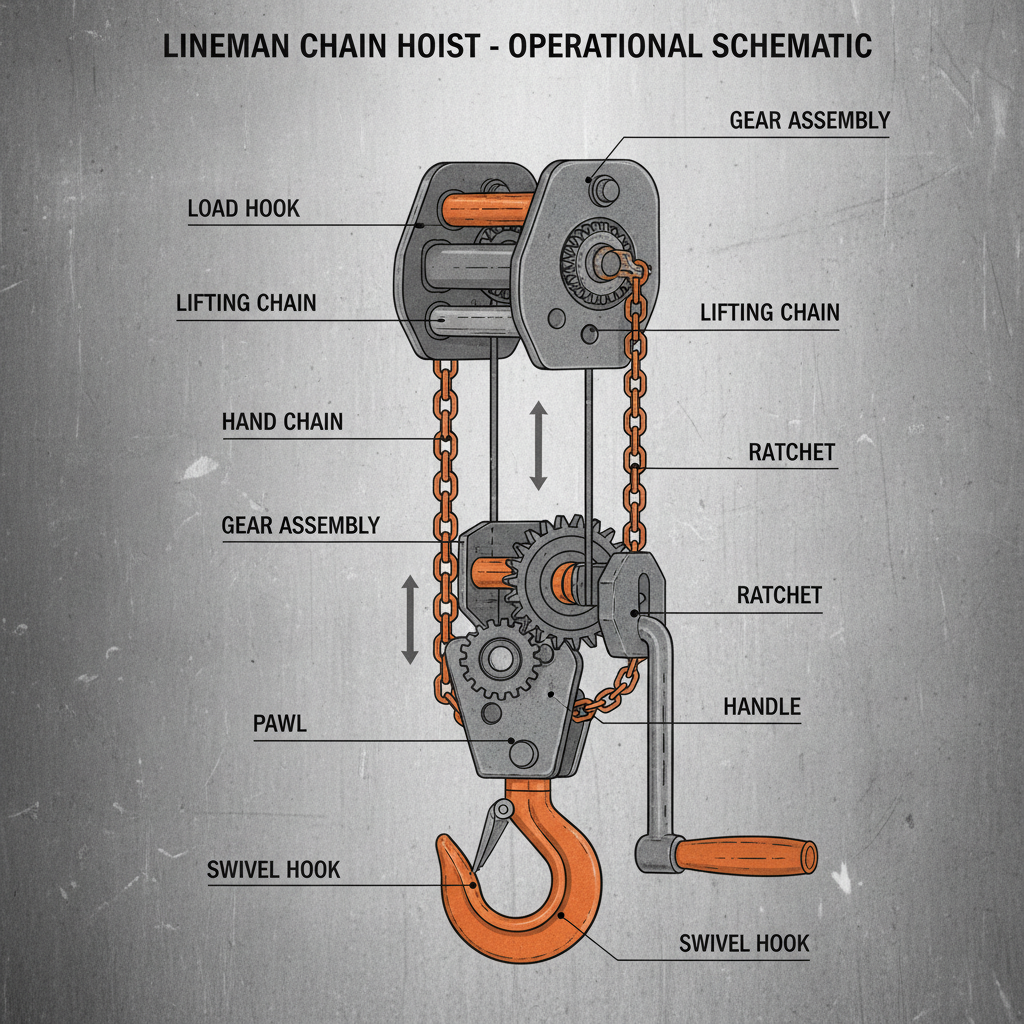 LINEMAN CHAIN HOIST - OPERATIONAL SCHEMATIC

LOAD HOOK

LIFTING CHAIN

HAND CHAIN

GEAR ASSEMBLY

PAWL

SWIVEL HOOK

GEAR ASSEMBLY

LIFTING CHAIN

RATCHET

RATCHET

HANDLE

SWIVEL HOOK