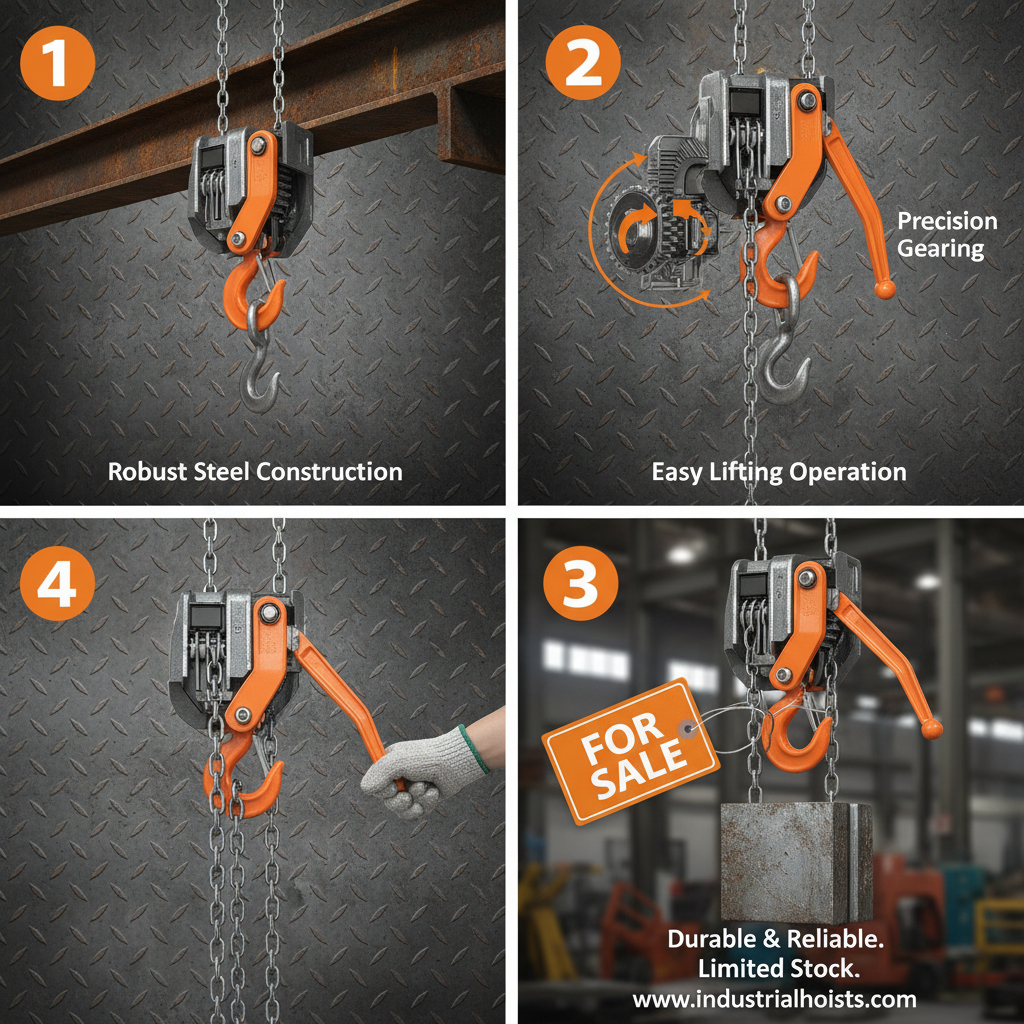 1

Robust Steel Construction

2

Precision Gearing

Easy Lifting Operation

4

3

FOR SALE

Durable & Reliable. Limited Stock. www.industrialhoists.com