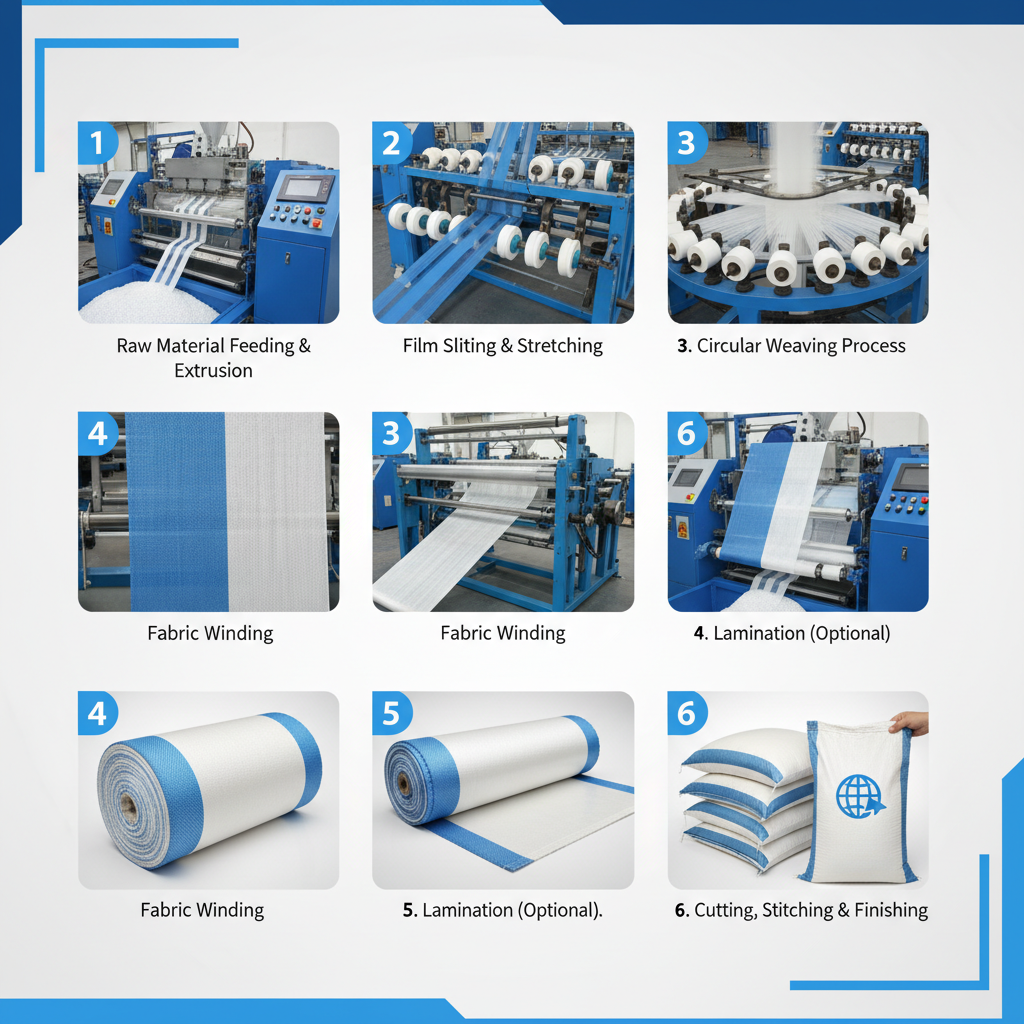 1

Raw Material Feeding & Extrusion

2

Film Sliting & Stretching

3

3. Circular Weaving Process

4

Fabric Winding

3

Fabric Winding

6

4. Lamination (Optional)

4

Fabric Winding

5

5. Lamination (Optional).

6

6. Cutting, Stitching & Finishing