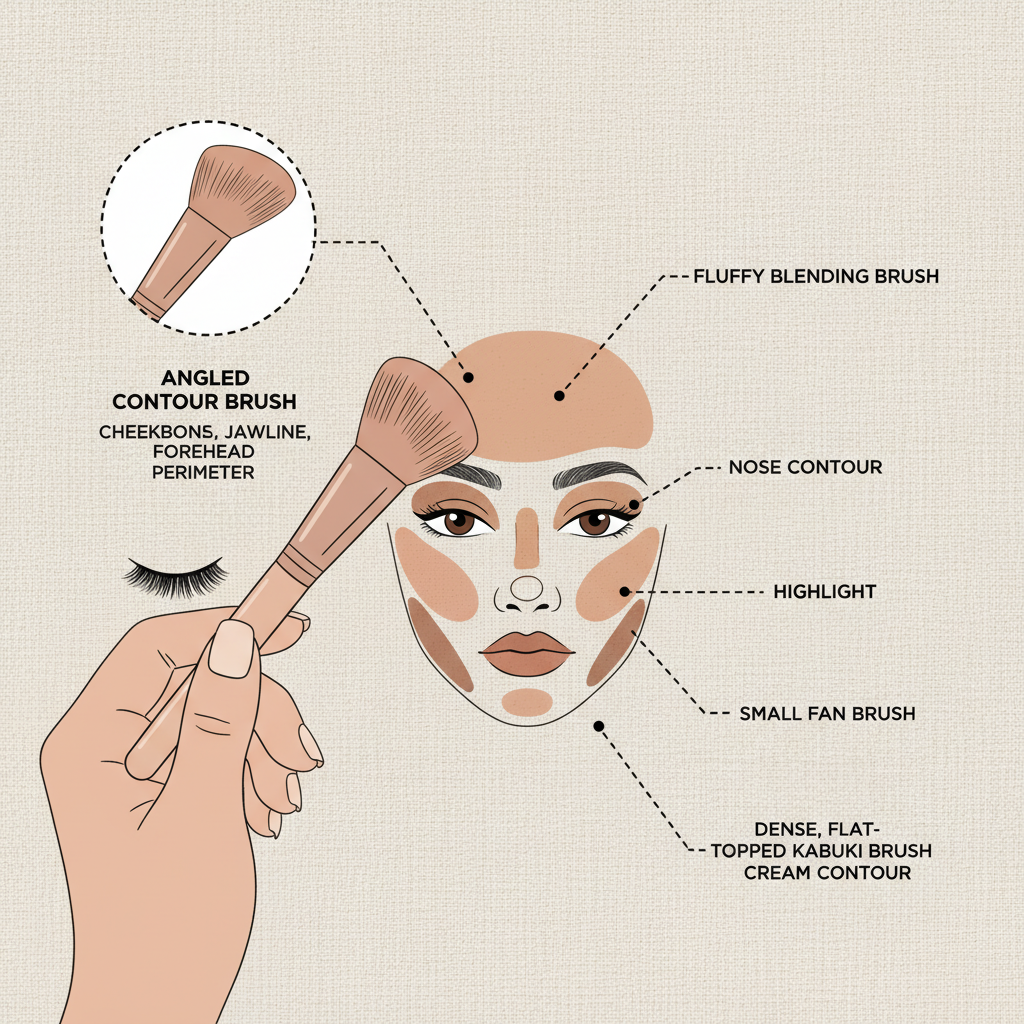 ANGLED CONTOUR BRUSH

CHEEKBONS, JAWLINE, FOREHEAD PERIMETER

FLUFFY BLENDING BRUSH

NOSE CONTOUR

HIGHLIGHT

SMALL FAN BRUSH

DENSE, FLAT-TOPPED KABUKI BRUSH CREAM CONTOUR