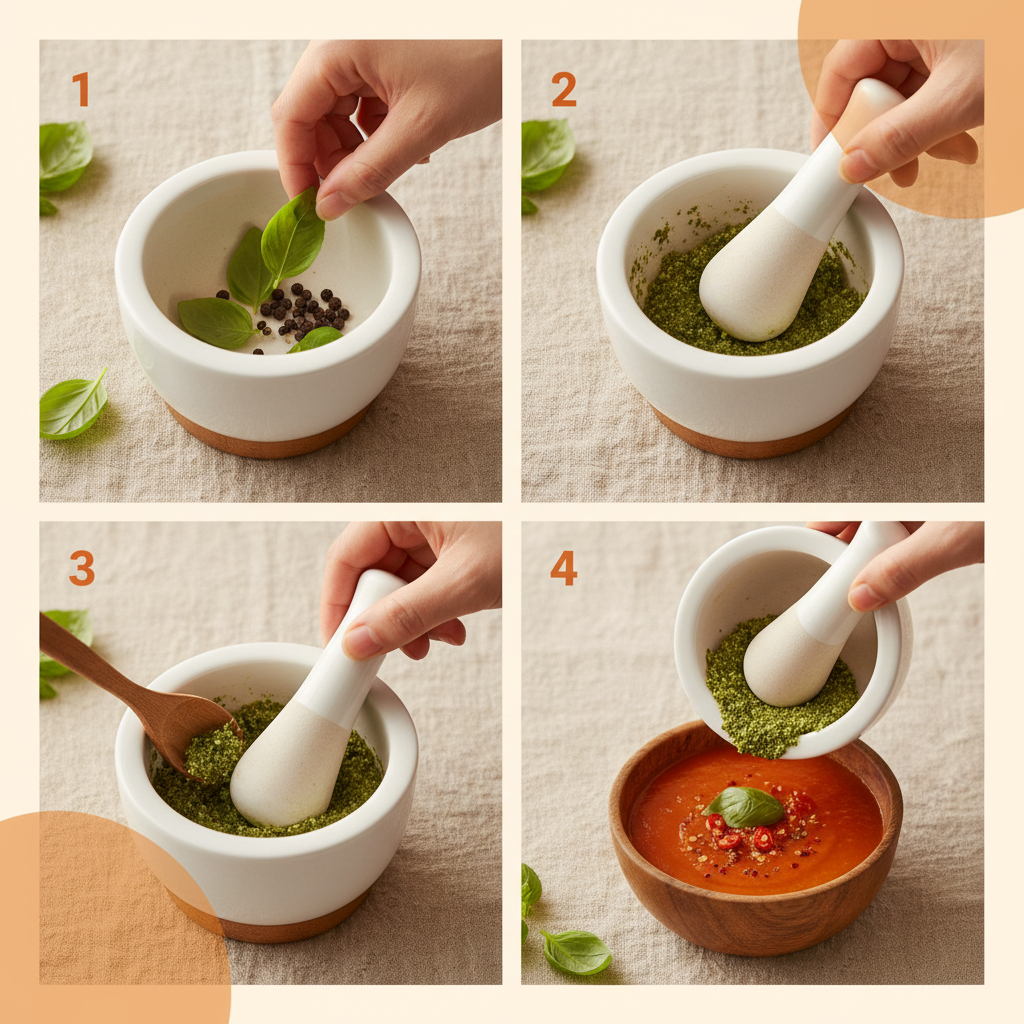 1

2

3

4