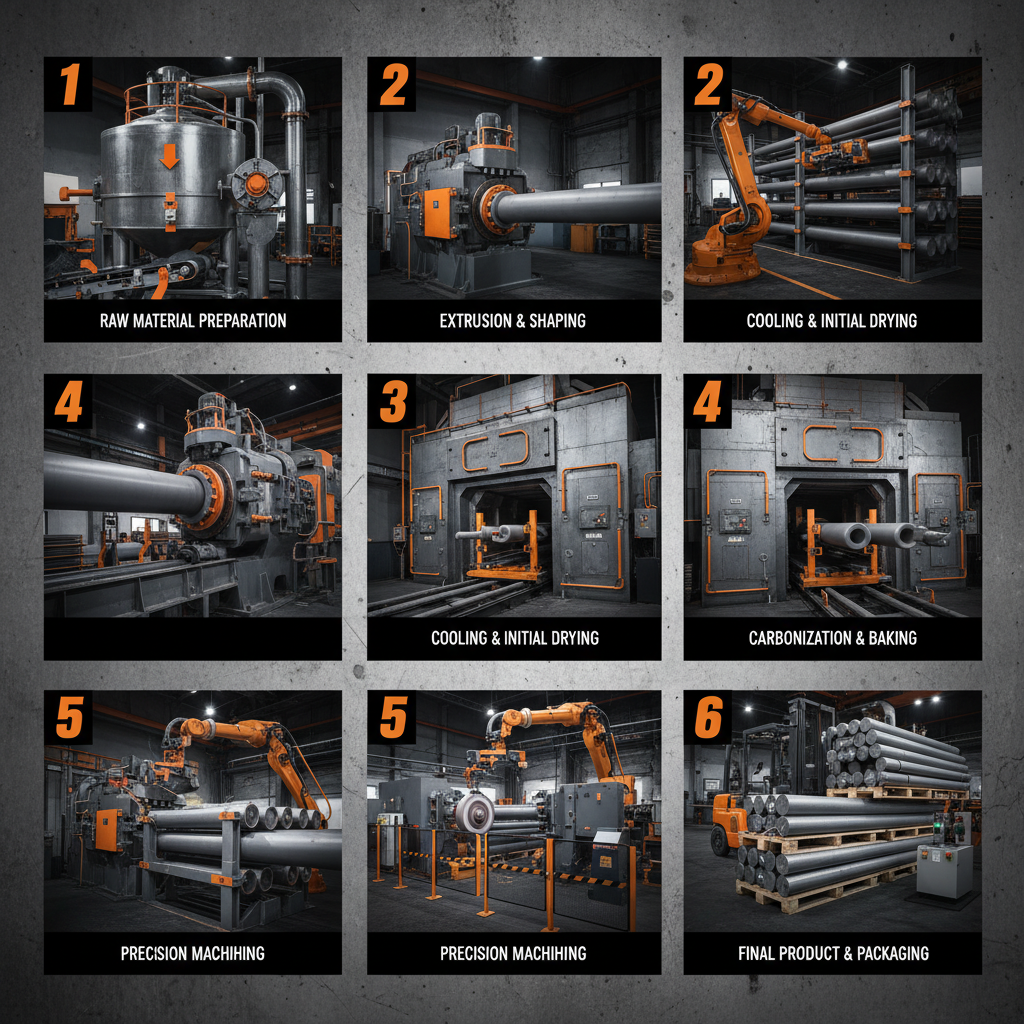 1
RAW MATERIAL PREPARATION

2
EXTRUSION & SHAPING

2
COOLING & INITIAL DRYING

4

3
COOLING & INITIAL DRYING

4
CARBONIZATION & BAKING

5
PRECISION MACHIHING

5
PRECISION MACHIHING

6
FINAL PRODUCT & PACKAGING