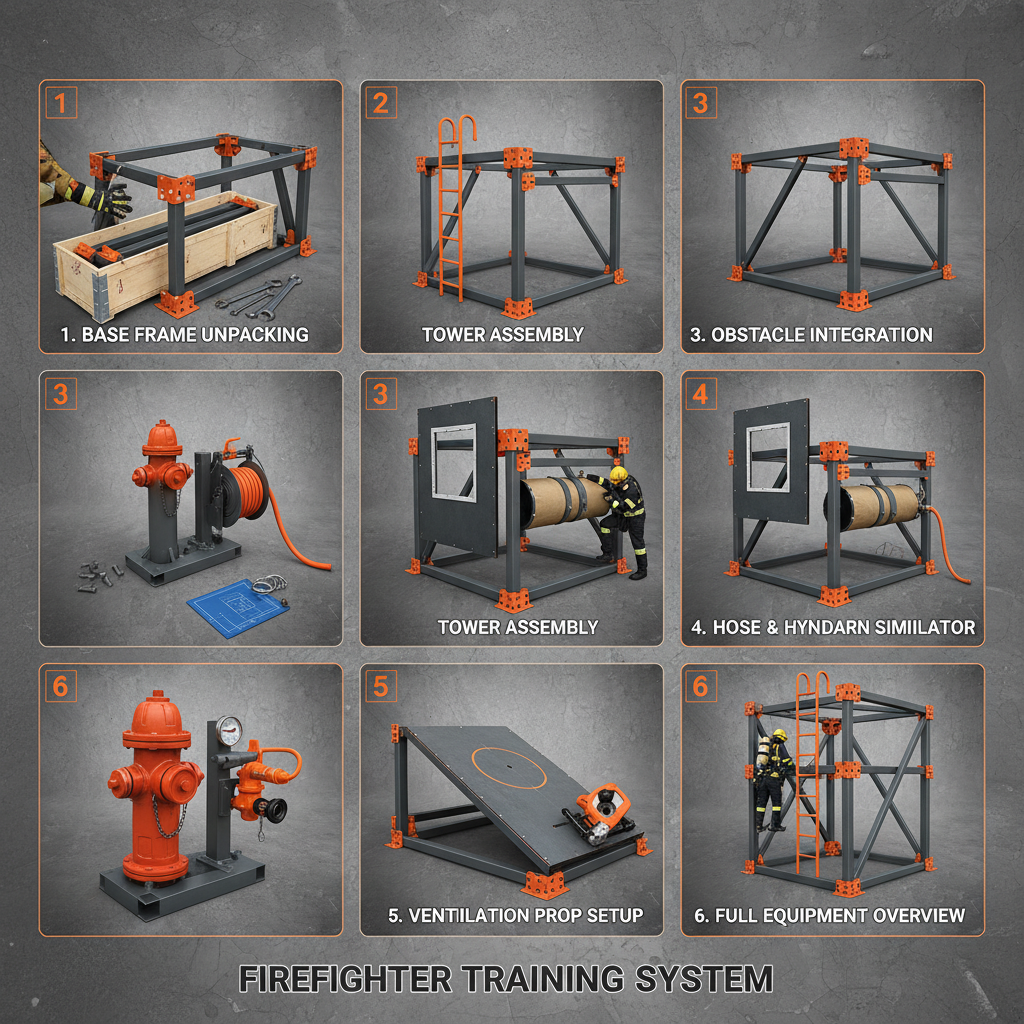 1

1. BASE FRAME UNPACKING

2

TOWER ASSEMBLY

3

3. OBSTACLE INTEGRATION

3

3

TOWER ASSEMBLY

4

4. HOSE & HYNDARN SIMIILATOR

6

5

5. VENTIILATION PROP SETUP

6

6. FULL EQUIPMENT OVERVIEW

FIREFIGHTER TRAINING SYSTEM