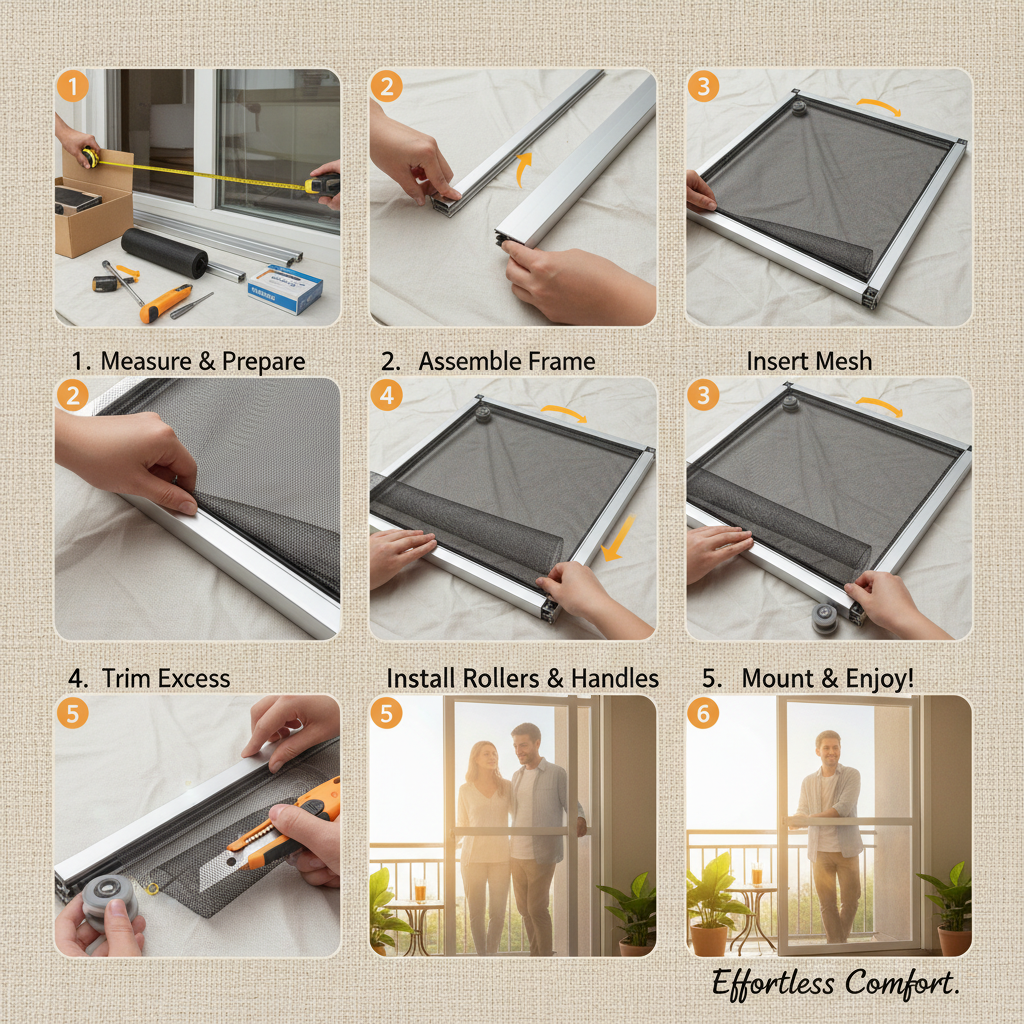 1

2

3

1. Measure & Prepare

2. Assemble Frame

Insert Mesh

2

4

3

4. Trim Excess

Install Rollers & Handles

5. Mount & Enjoy!

5

5

6

Effortless Comfort.