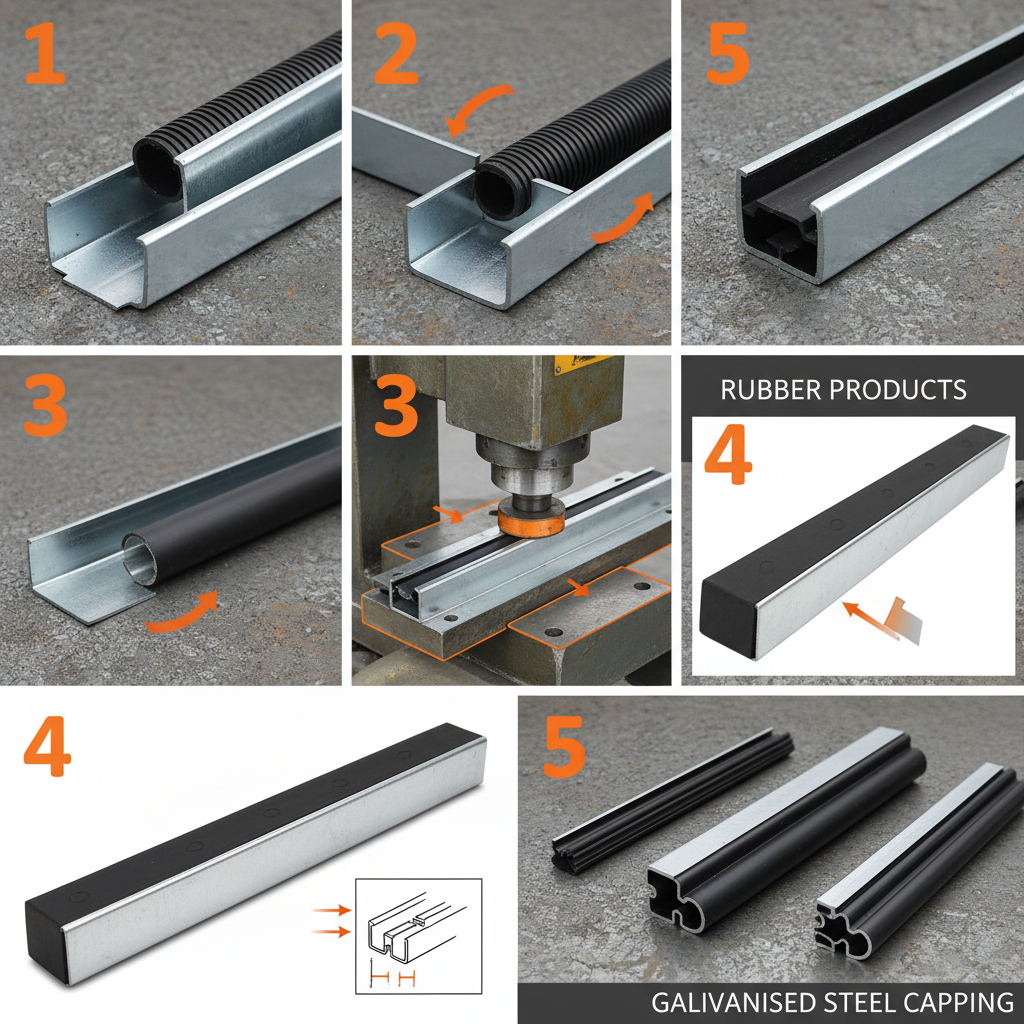 1

2

5

3

3

RUBBER PRODUCTS

4

4

5

GALIVANISED STEEL CAPPING