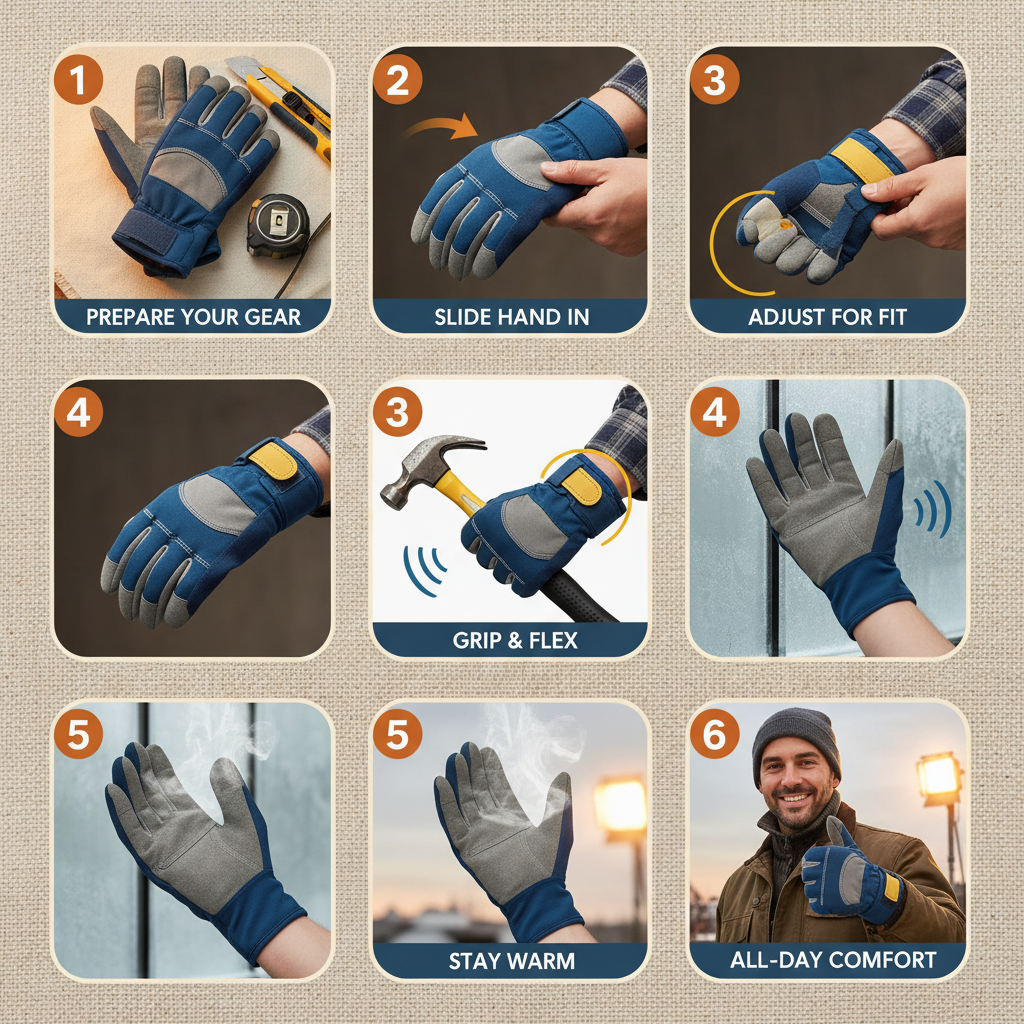 1
PREPARE YOUR GEAR

2
SLIDE HAND IN

3
ADJUST FOR FIT

4

3
GRIP & FLEX

4

5

5
STAY WARM

6
ALL-DAY COMFORT