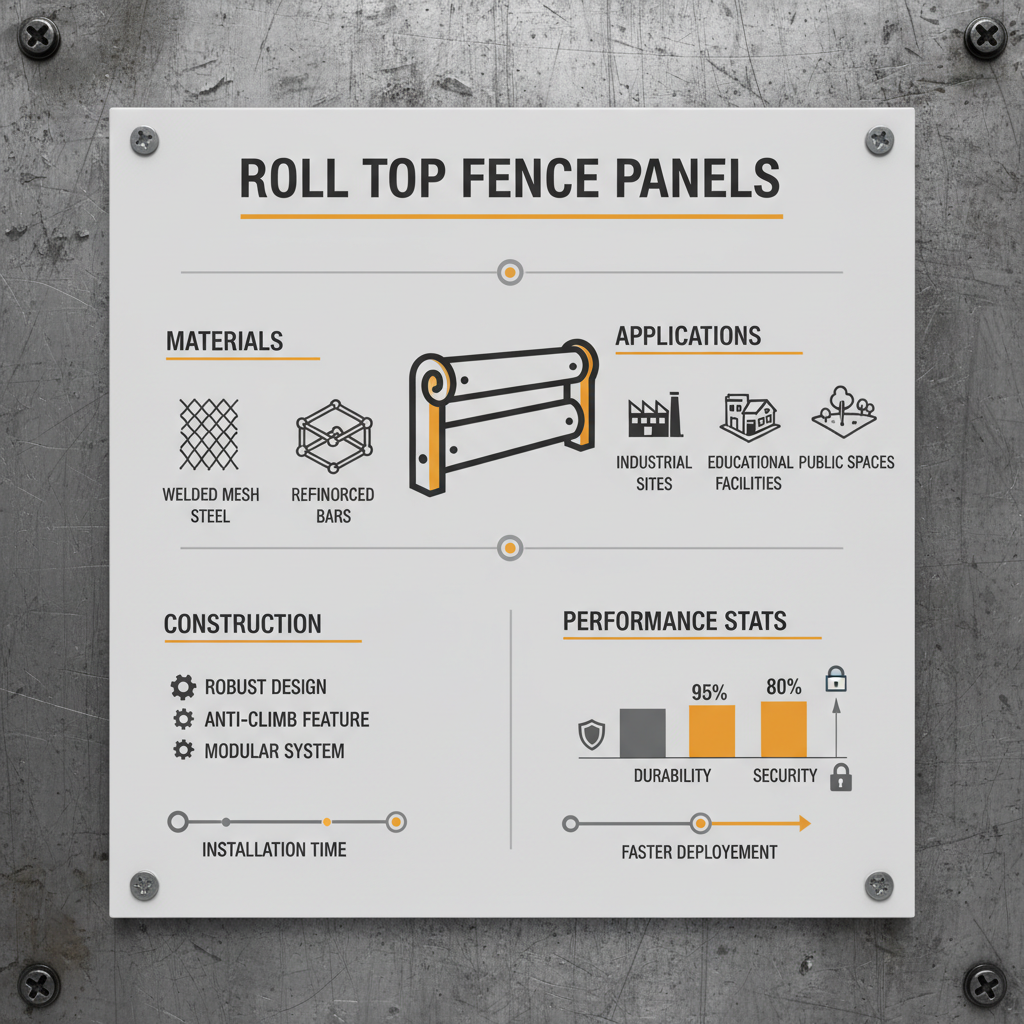 ROLL TOP FENCE PANELS

MATERIALS

WELDED MESH STEEL

REFINORCED BARS

APPLICATIONS

INDUSTRIAL SITES

EDUCATIONAL FACILITIES

PUBLIC SPACES

CONSTRUCTION

ROBUST DESIGN
ANTI-CLIMB FEATURE
MODULAR SYSTEM

INSTALLATION TIME

PERFORMANCE STATS

95%

80%

DURABILITY

SECURITY

FASTER DEPLOYEMENT