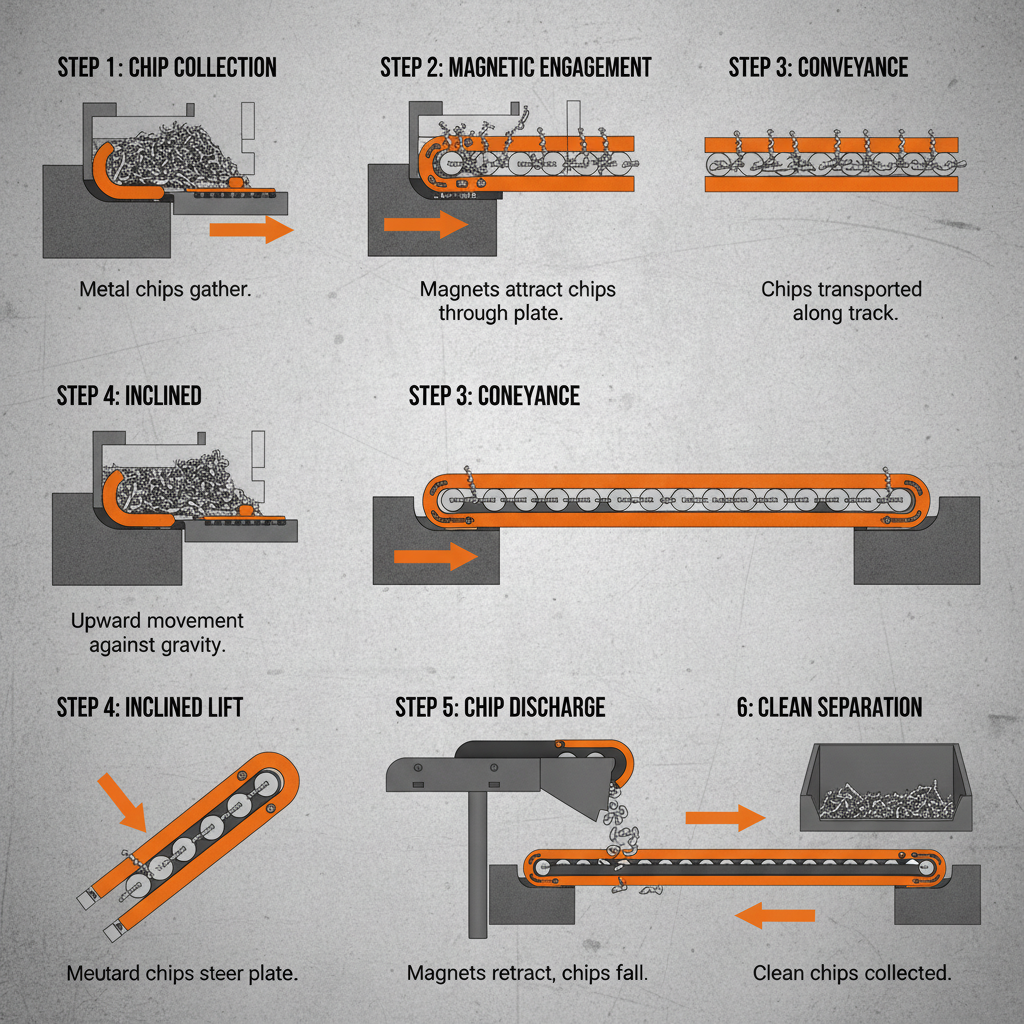 STEP 1: CHIP COLLECTION

Metal chips gather.

STEP 2: MAGNETIC ENGAGEMENT

Magnets attract chips through plate.

STEP 3: CONVEYANCE

Chips transported along track.

STEP 4: INCLINED

Upward movement against gravity.

STEP 3: CONEYANCE

STEP 4: INCLINED LIFT

Meutard chips steer plate.

STEP 5: CHIP DISCHARGE

Magnets retract, chips fall.

6: CLEAN SEPARATION

Clean chips collected.