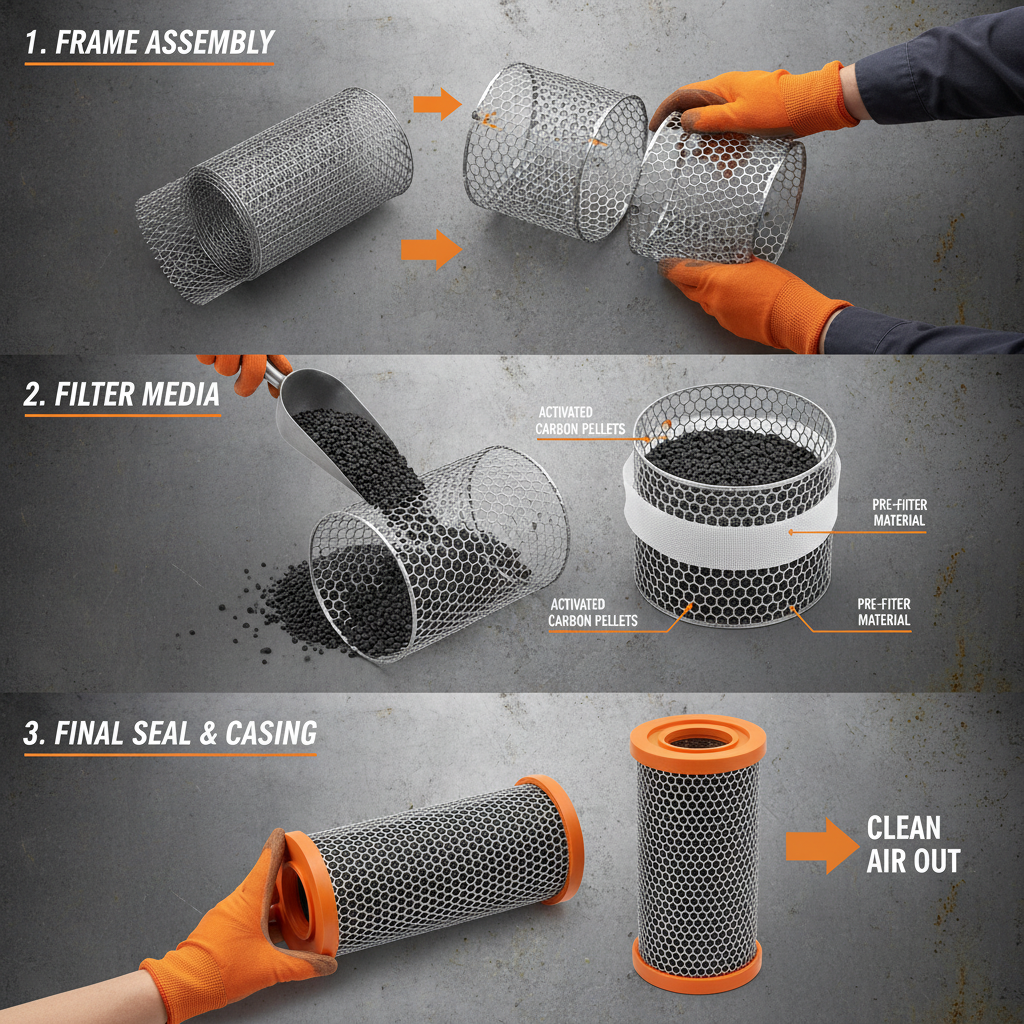 1. FRAME ASSEMBLY

2. FILTER MEDIA

ACTIVATED CARBON PELLETS

PRE-FIITER MATERIAL

ACTIVATED CARBON PELLETS

PRE-FITER MATERIAL

3. FINAL SEAL & CASING

CLEAN AIR OUT