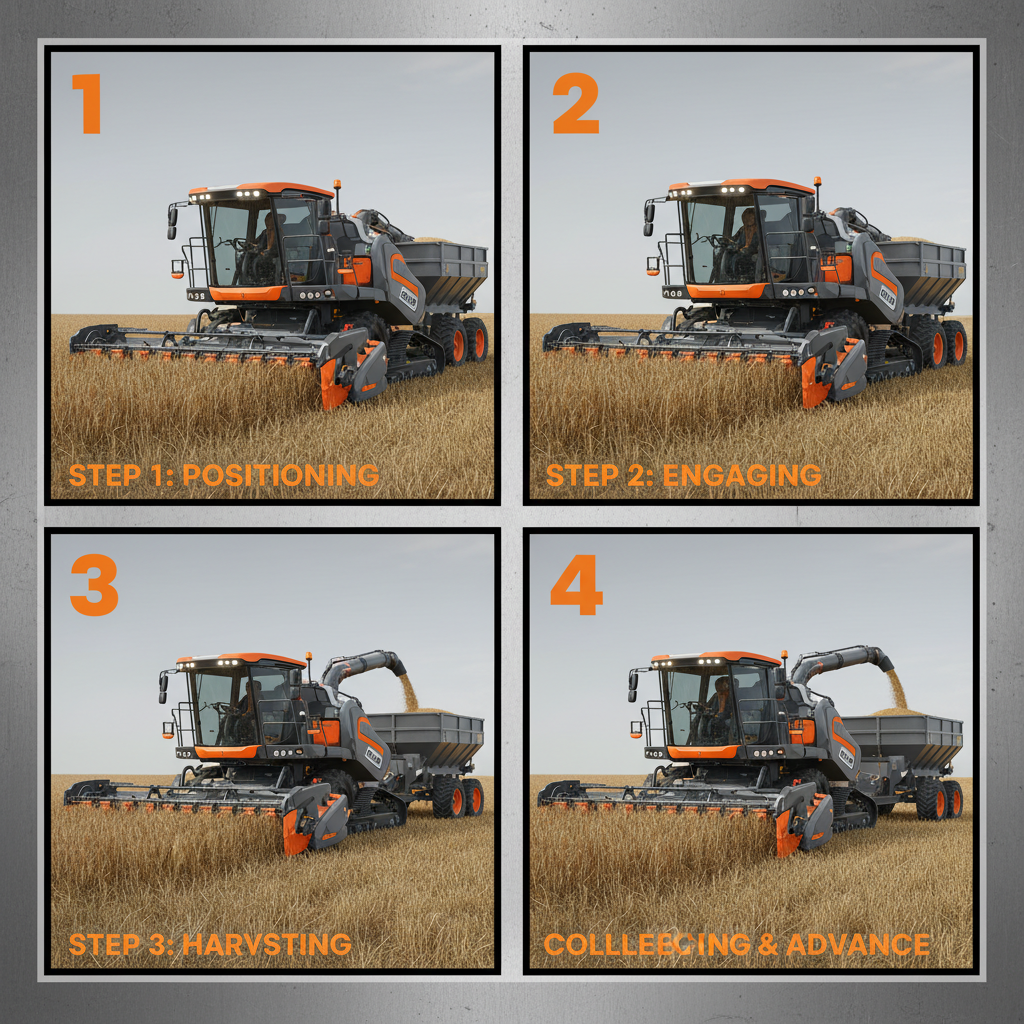 1

STEP 1: POSITIONING

2

STEP 2: ENGAGING

3

STEP 3: HARVSTING

4

COLLLEECING & ADVANCE