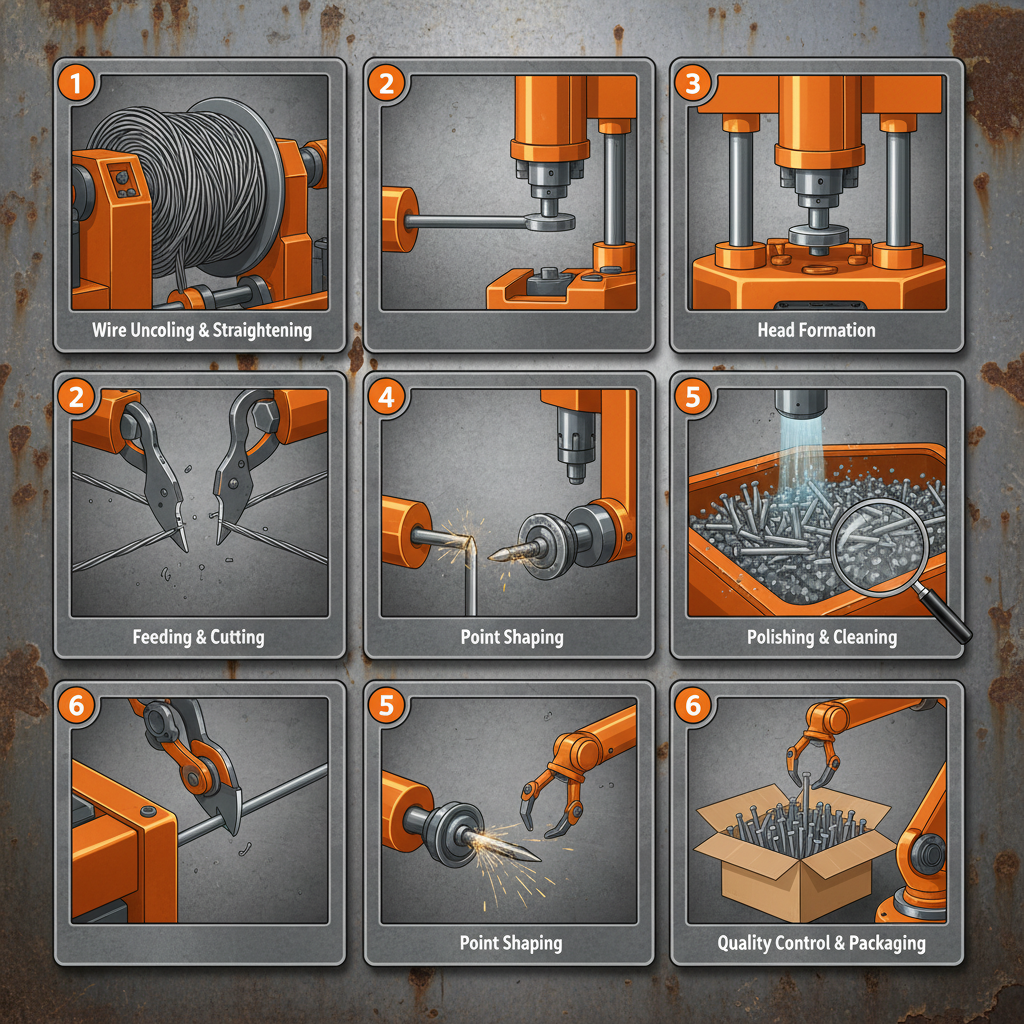 1
Wire Uncoling & Straightening

2

3
Head Formation

2
Feeding & Cutting

4
Point Shaping

5
Polishing & Cleaning

6

5
Point Shaping

6
Quality Control & Packaging