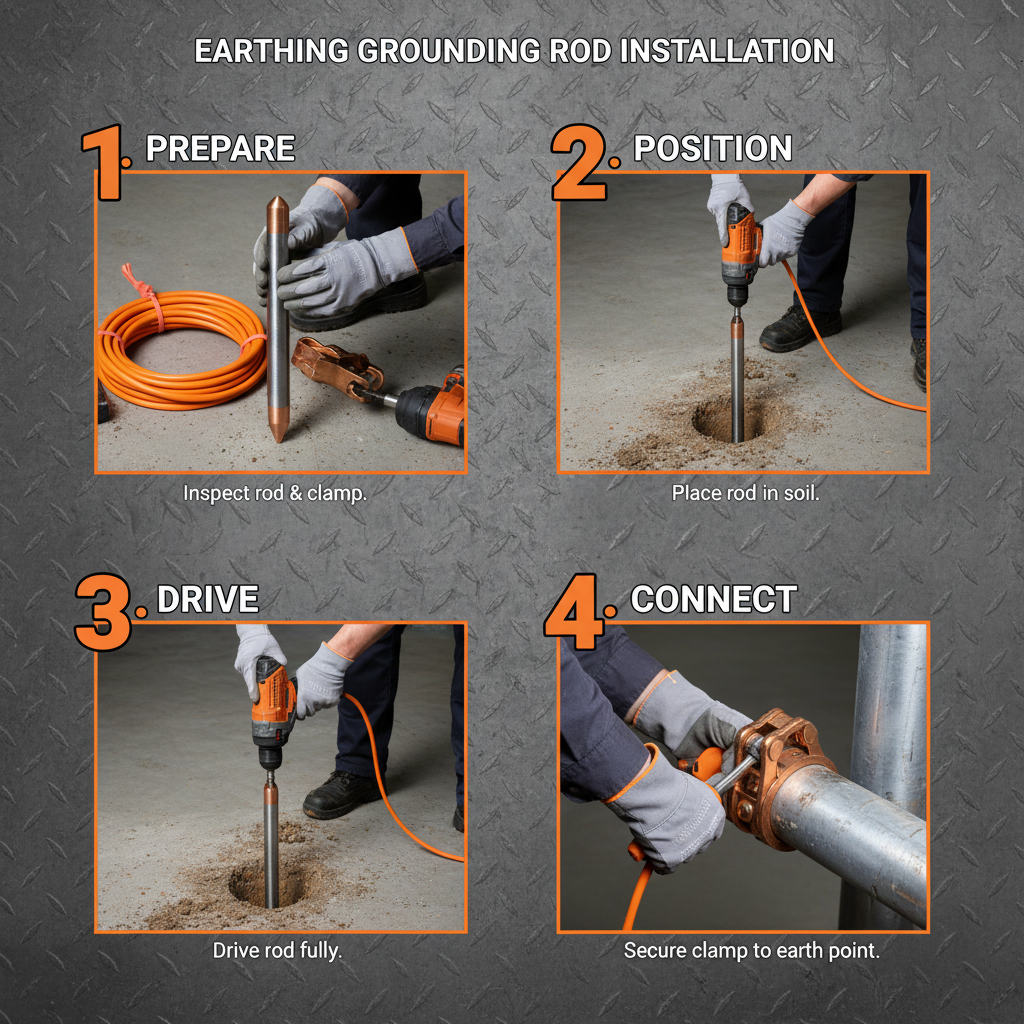 EARTHING GROUNDING ROD INSTALLATION

1. PREPARE

Inspect rod & clamp.

2. POSITION

Place rod in soil.

3. DRIVE

Drive rod fully.

4. CONNECT

Secure clamp to earth point.